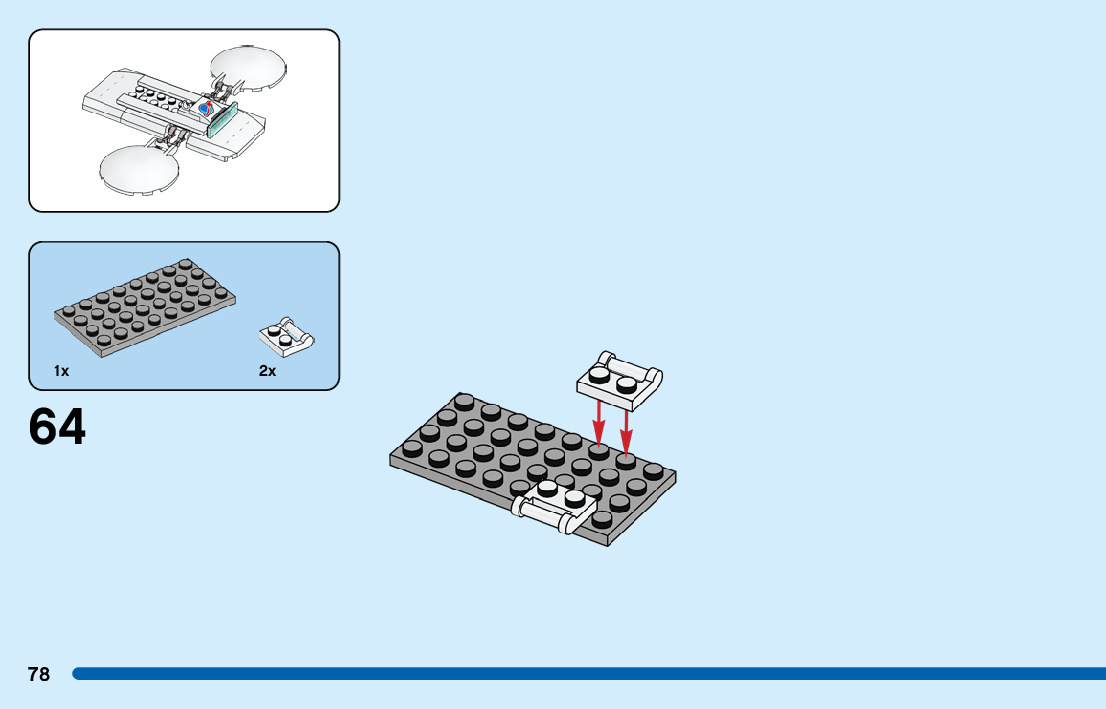 1x

2x

64

78