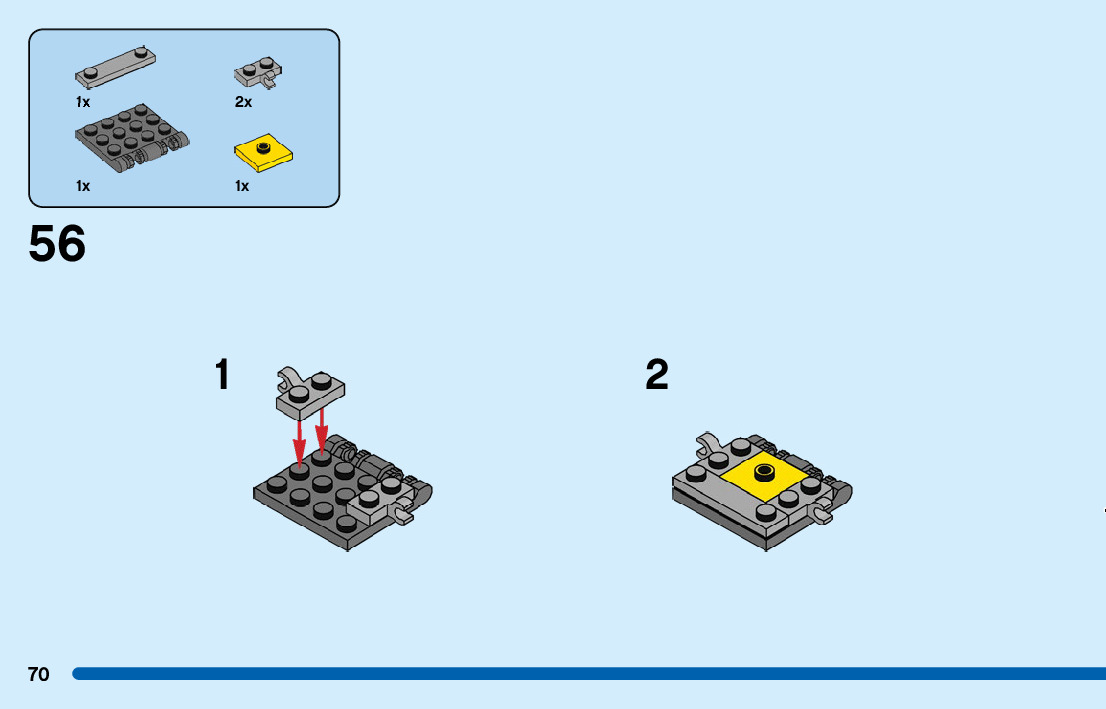 1x
2x
1x
1x

56

1

2

70