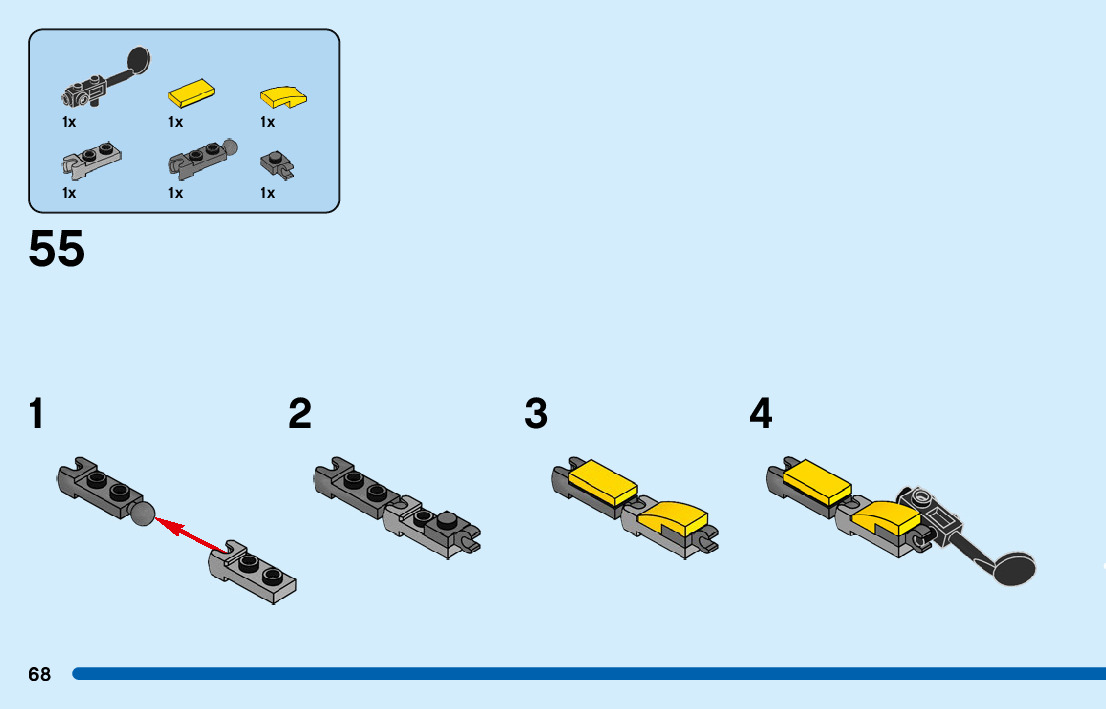 1x 1x 1x
1x 1x 1x

55

1

2

3

4

68