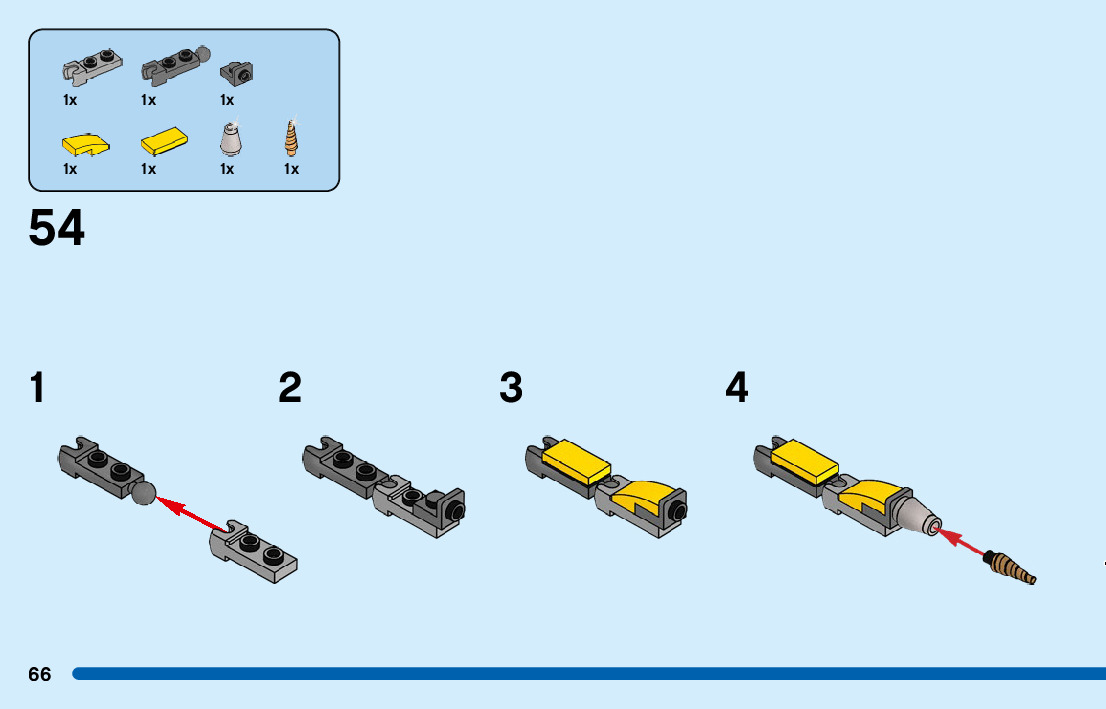 1x 1x 1x

1x 1x 1x 1x

54

1

2

3

4

66