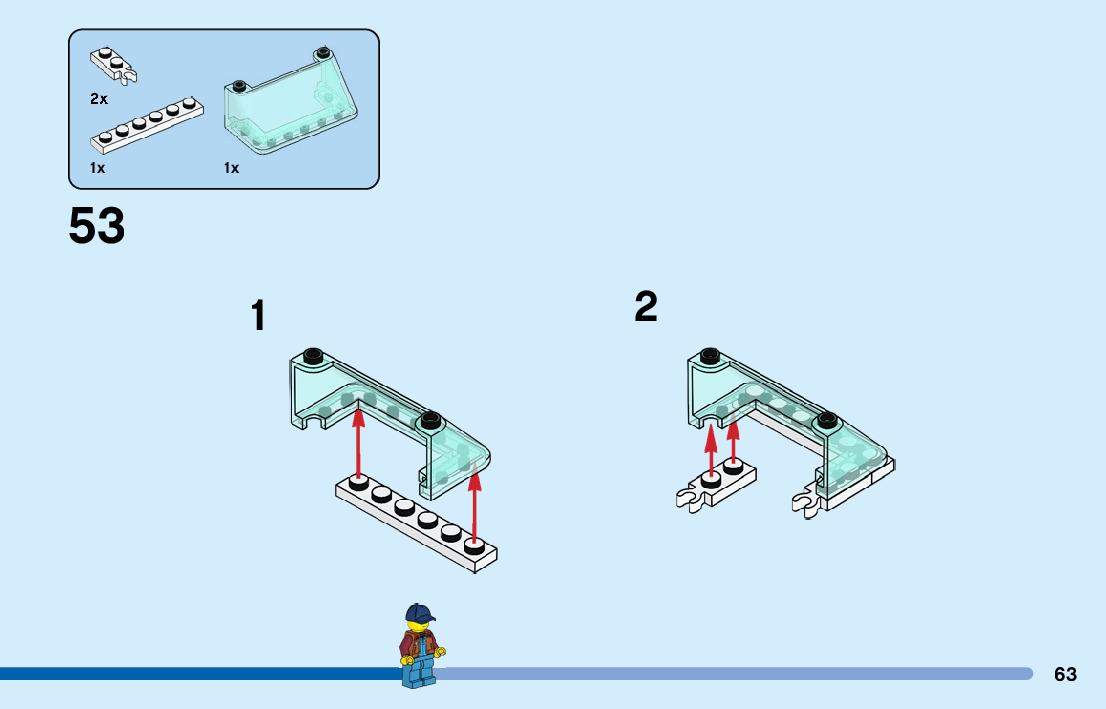 2x

1x

1x

53

1

2

63