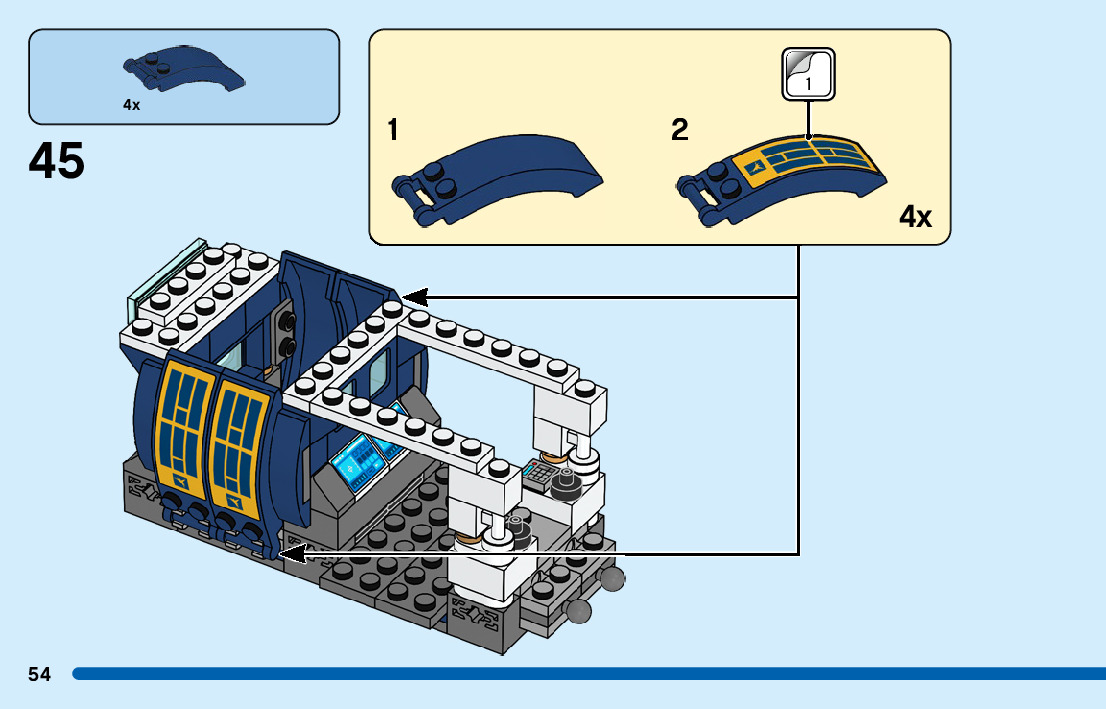 4x

45

1

2

1

4x

54