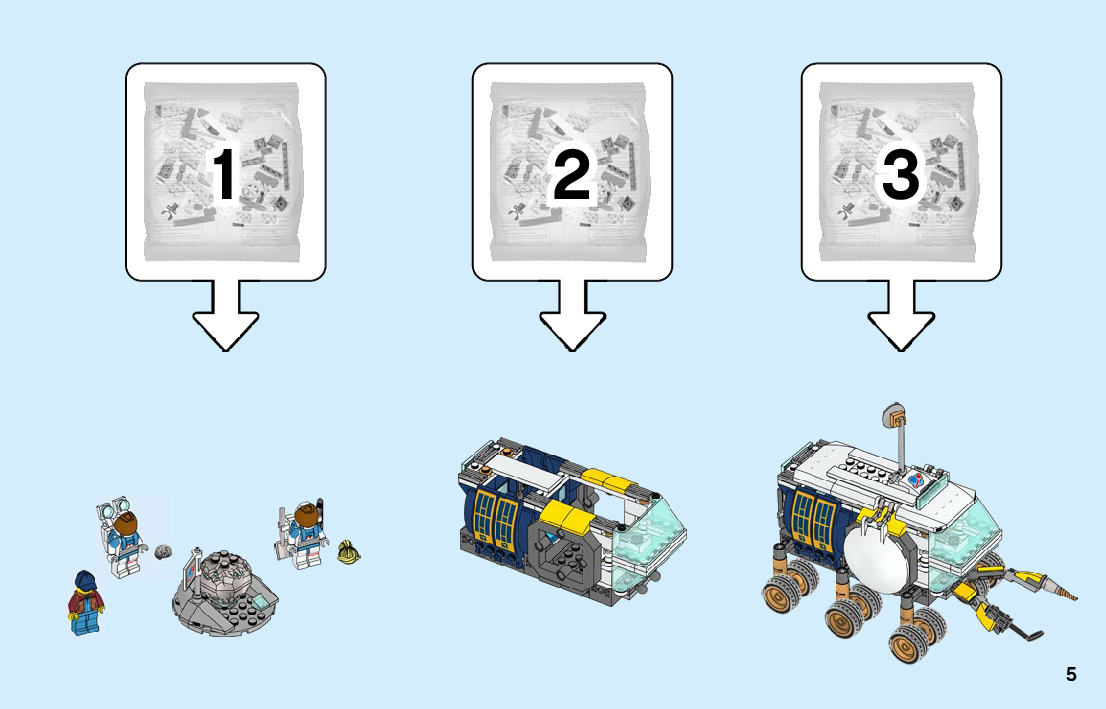 1

2

3

5