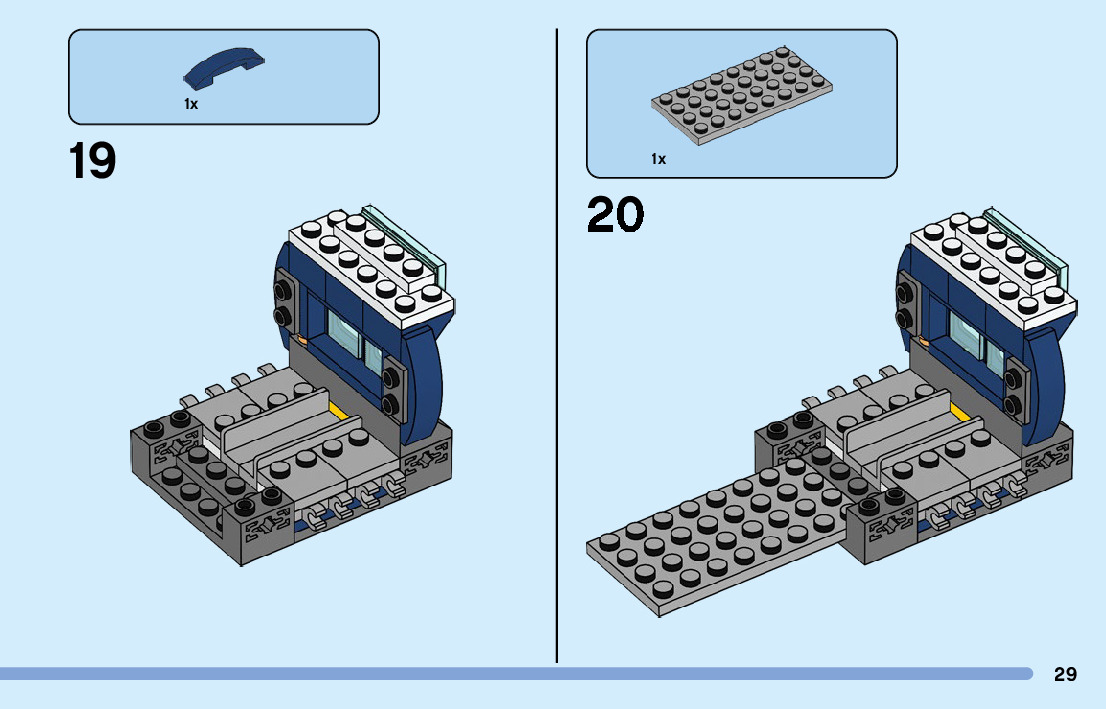 1x

19

1x

20

29