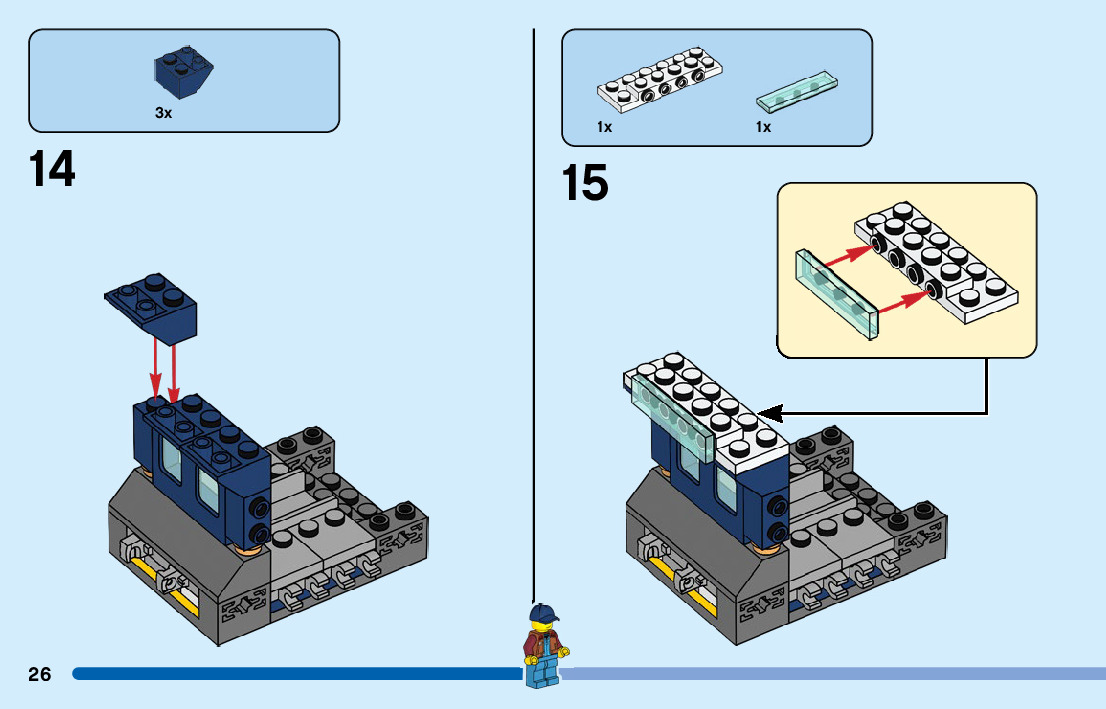 3x

14

1x

1x

15

26