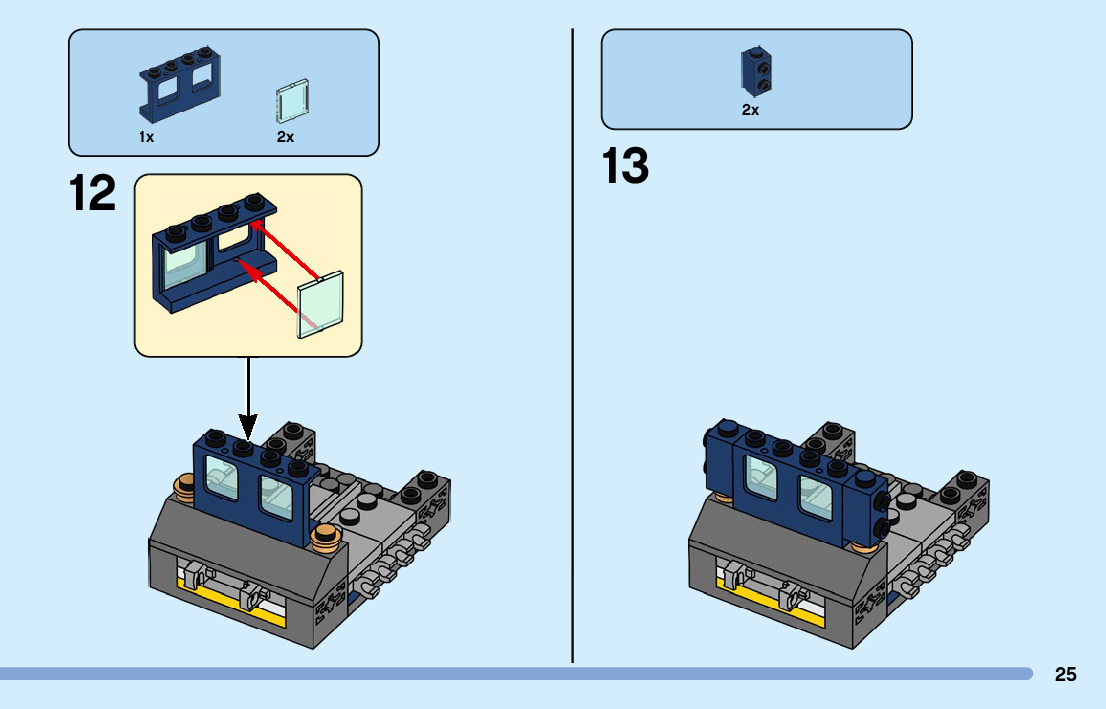 1x
2x

12

2x

13

25