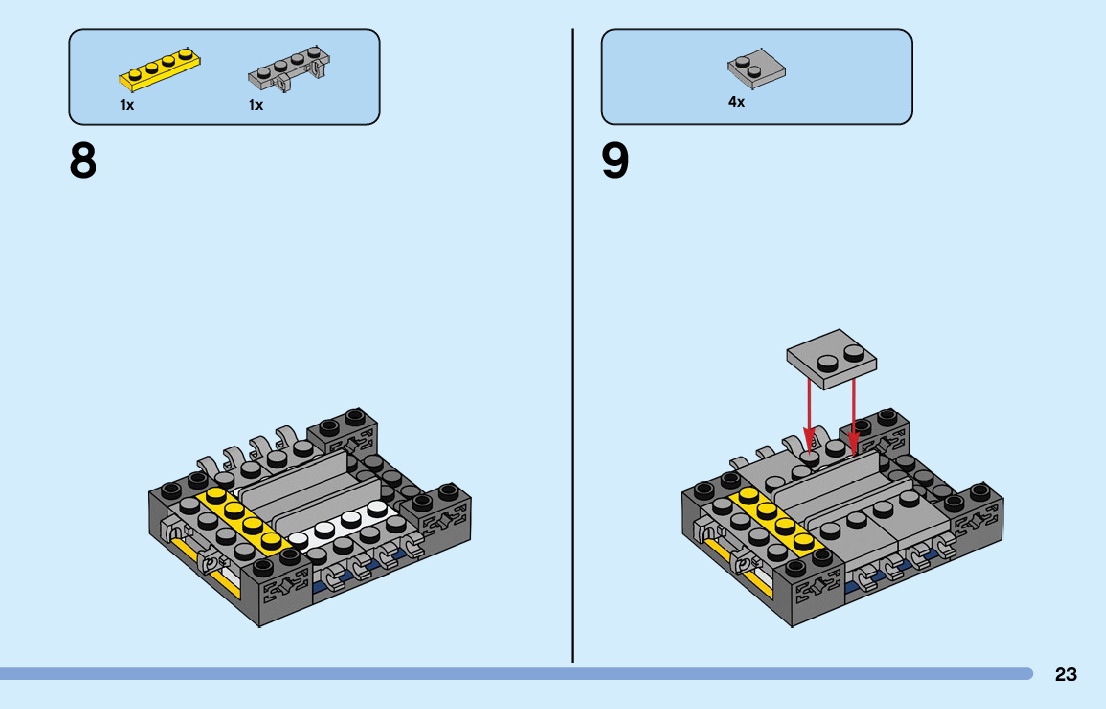 1x 1x

8

4x

9

23