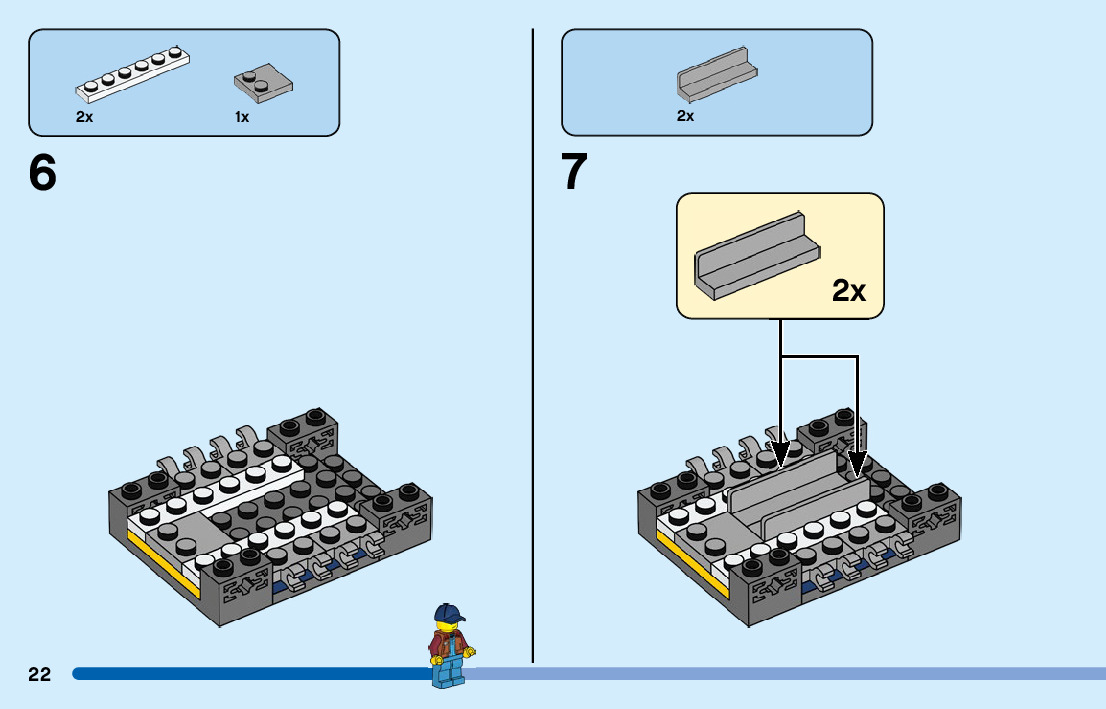 2x

1x

6

2x

7

2x

22