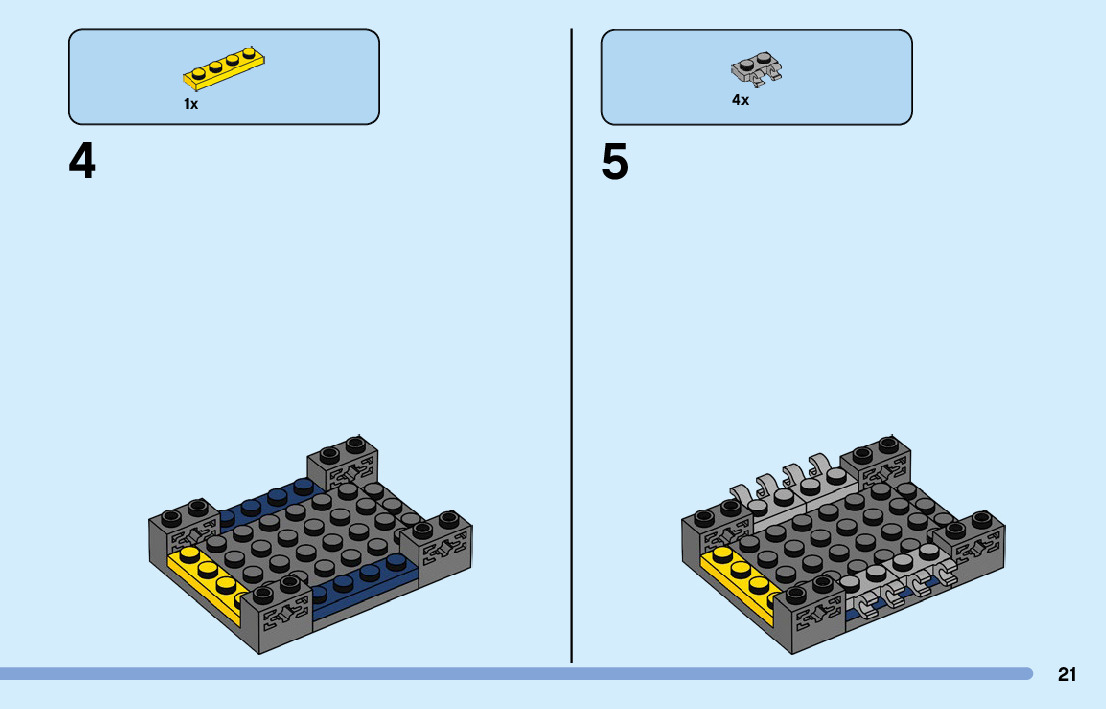 1x

4

4x

5

21