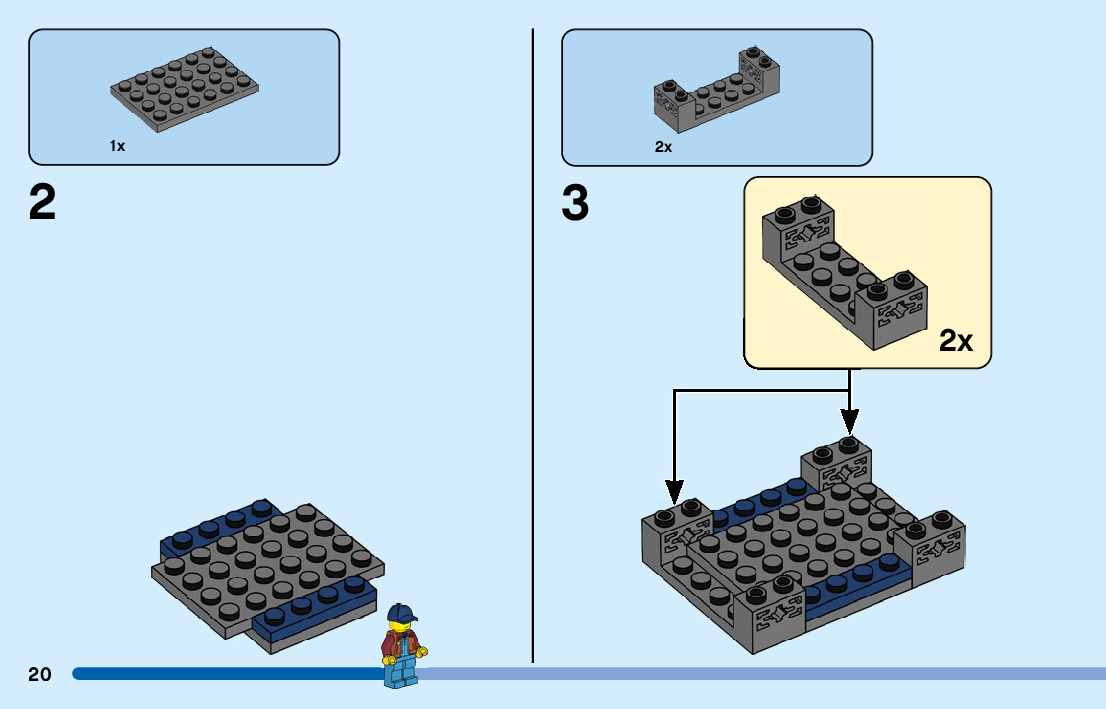 1x

2

2x

3

2x

20