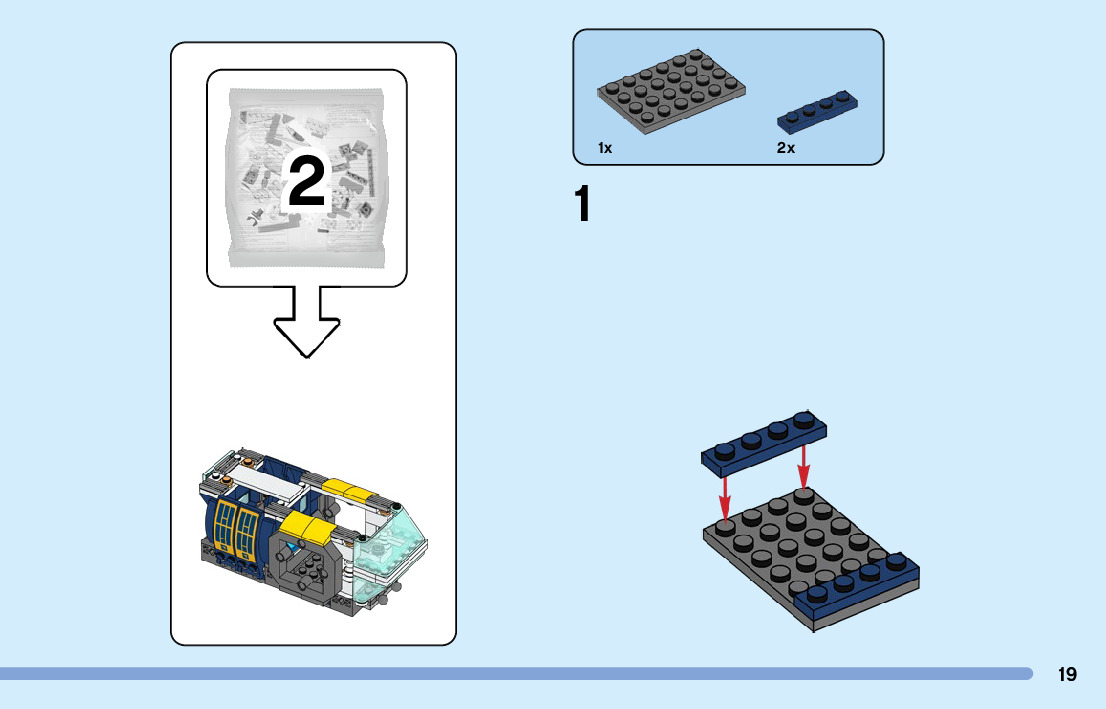 2

1x

2x

1

19