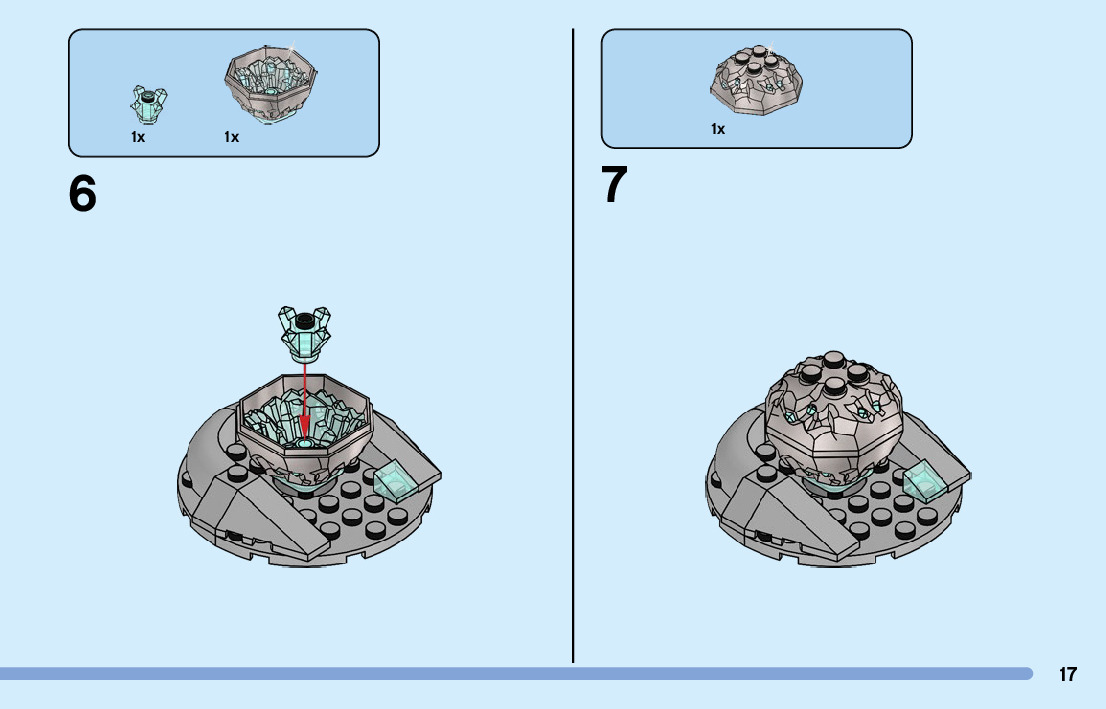 1x 1x

6

1x

7

17