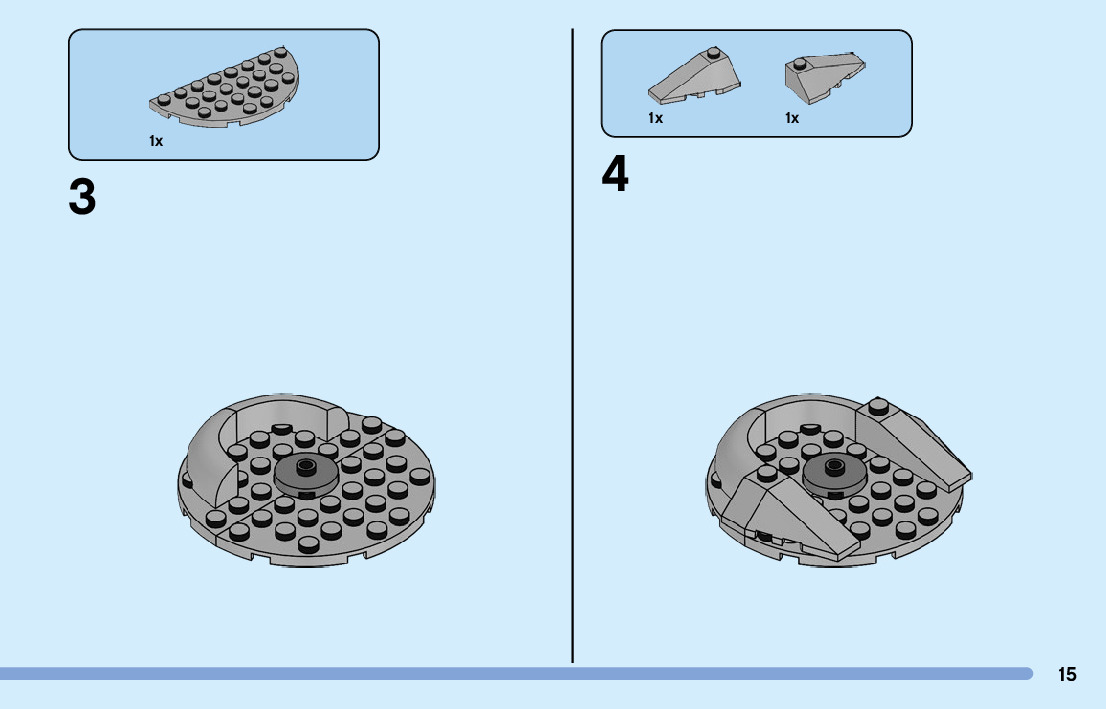 1x

3

1x

1x

4

15