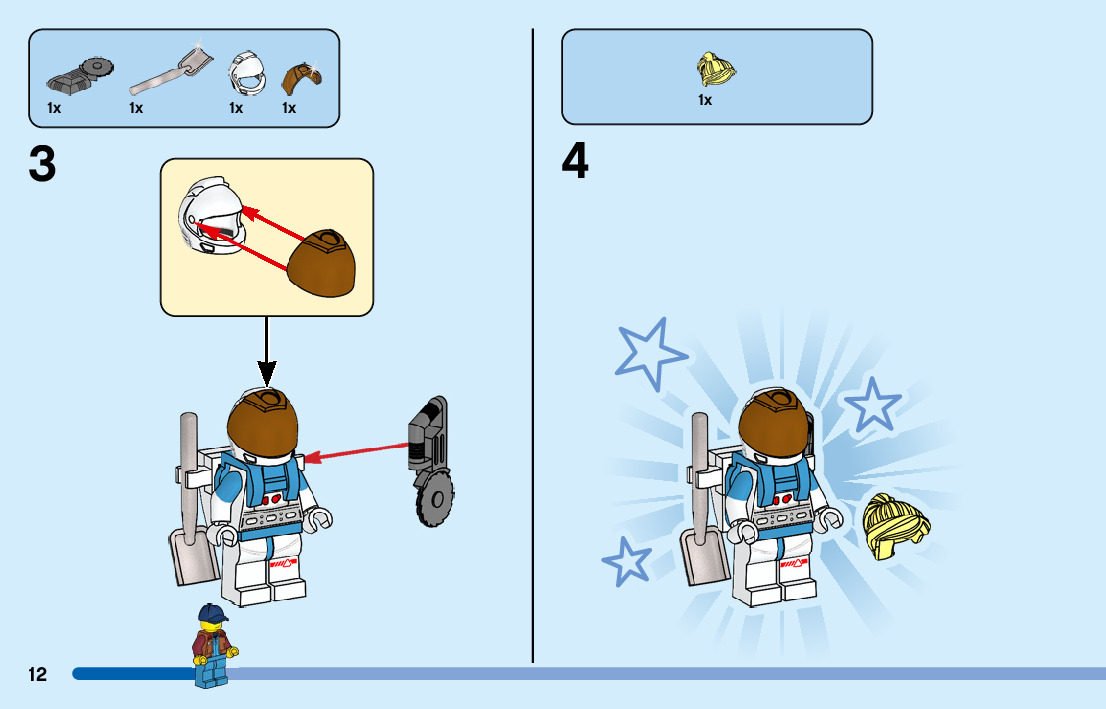 1x 1x 1x 1x

3

1x

4

12