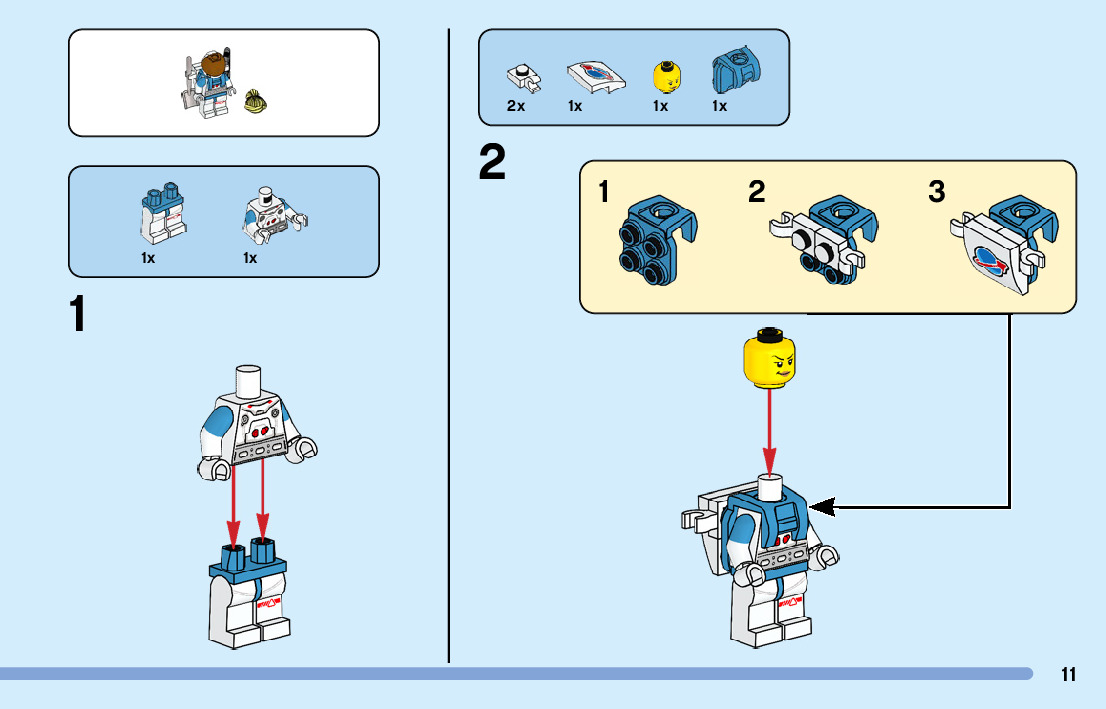 1x 1x

1

2x 1x 1x 1x

2

1 2 3

11