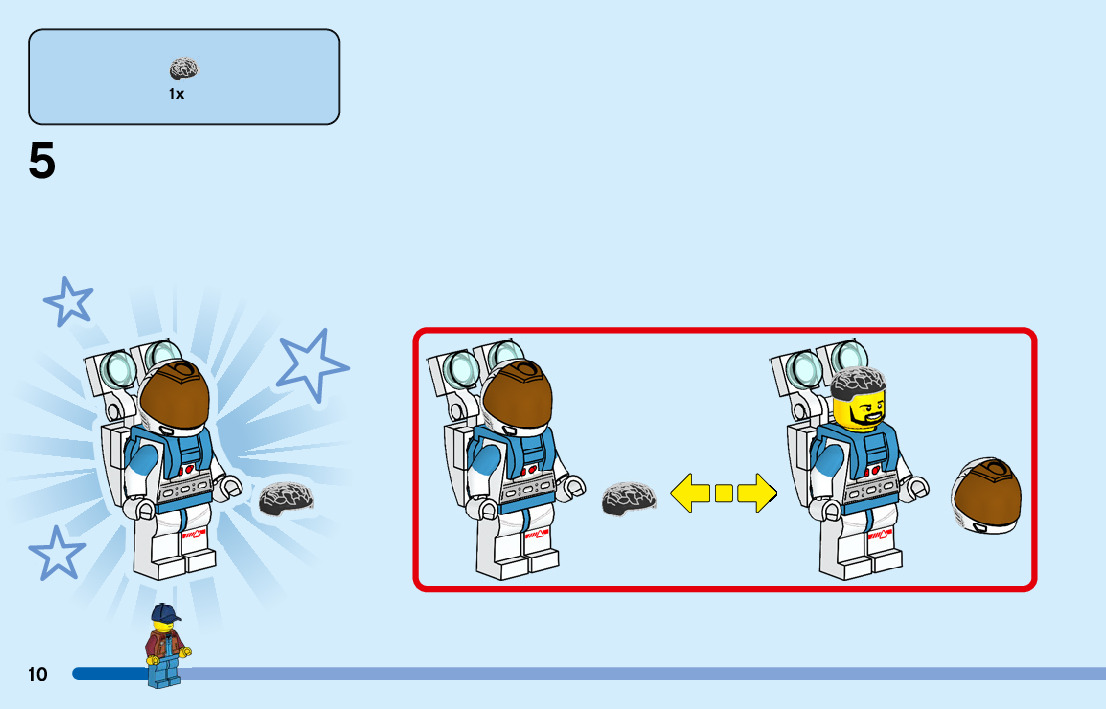 1x

5

10