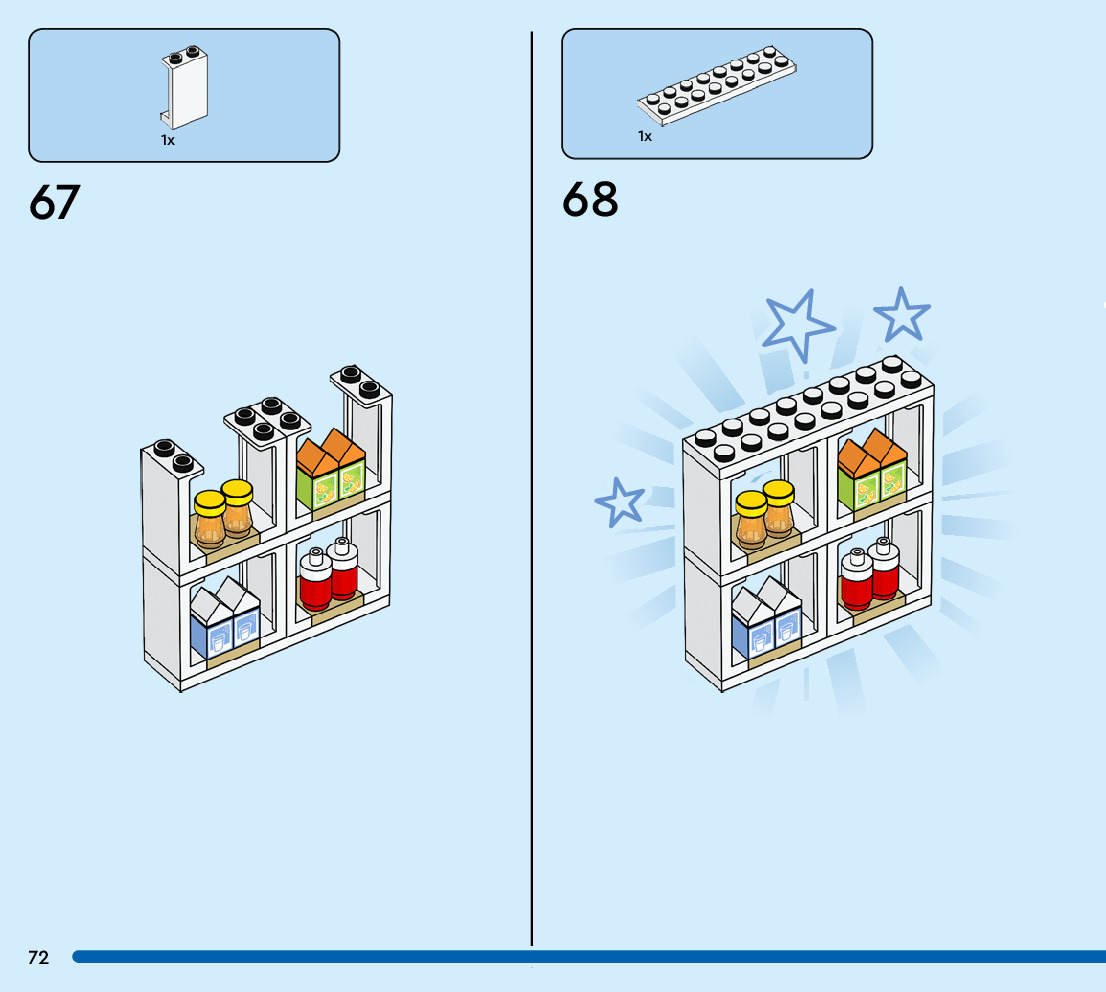 1x

67

1x

68

72