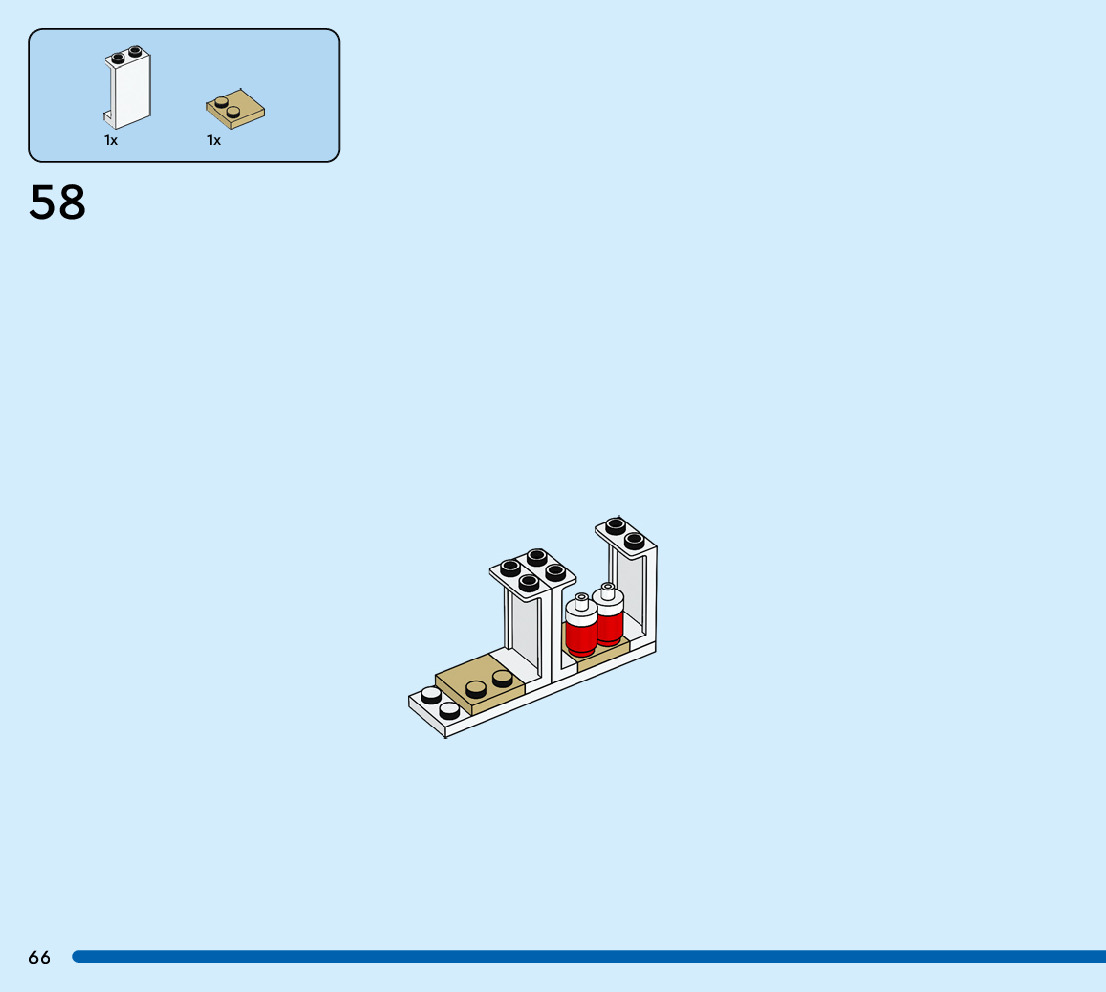 1x
1x

58

66