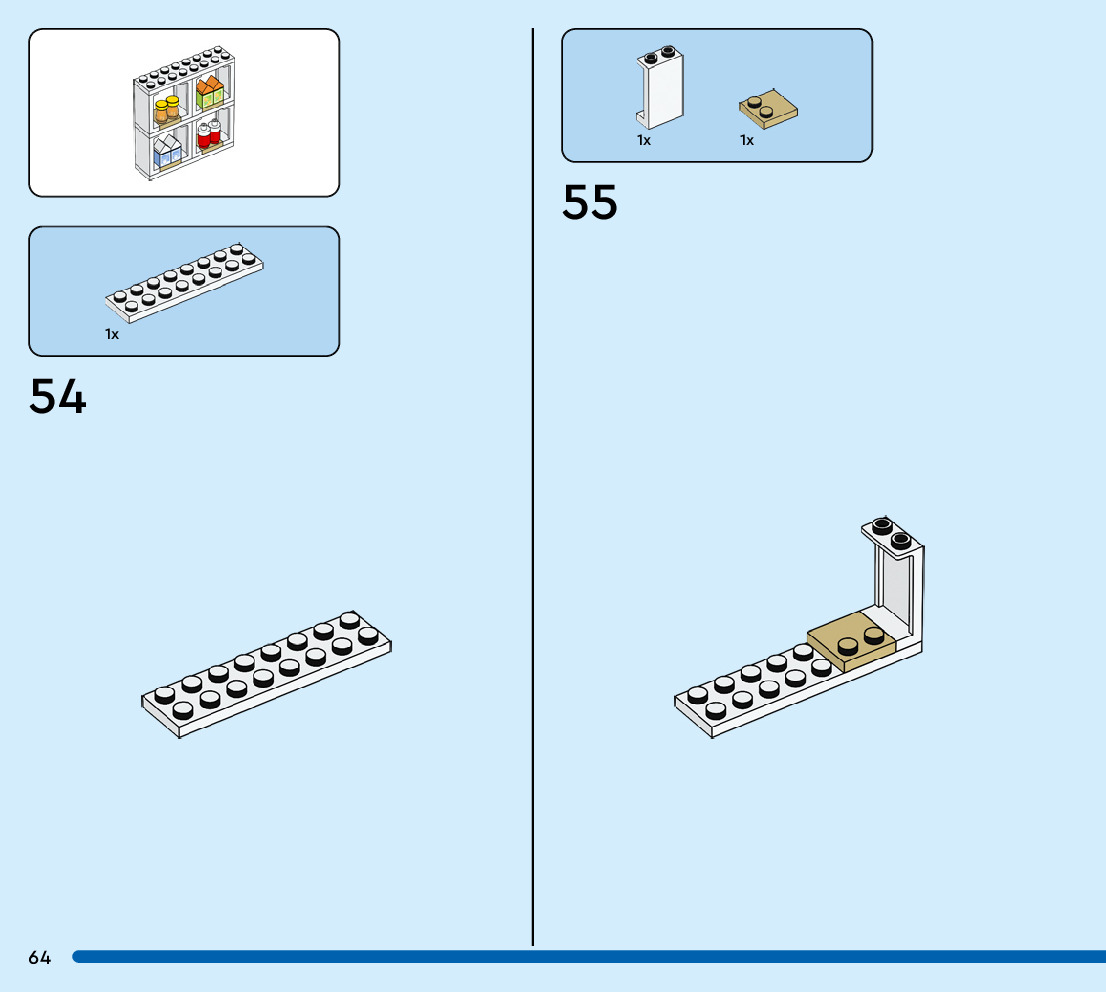 1x

54

1x

1x

55

64