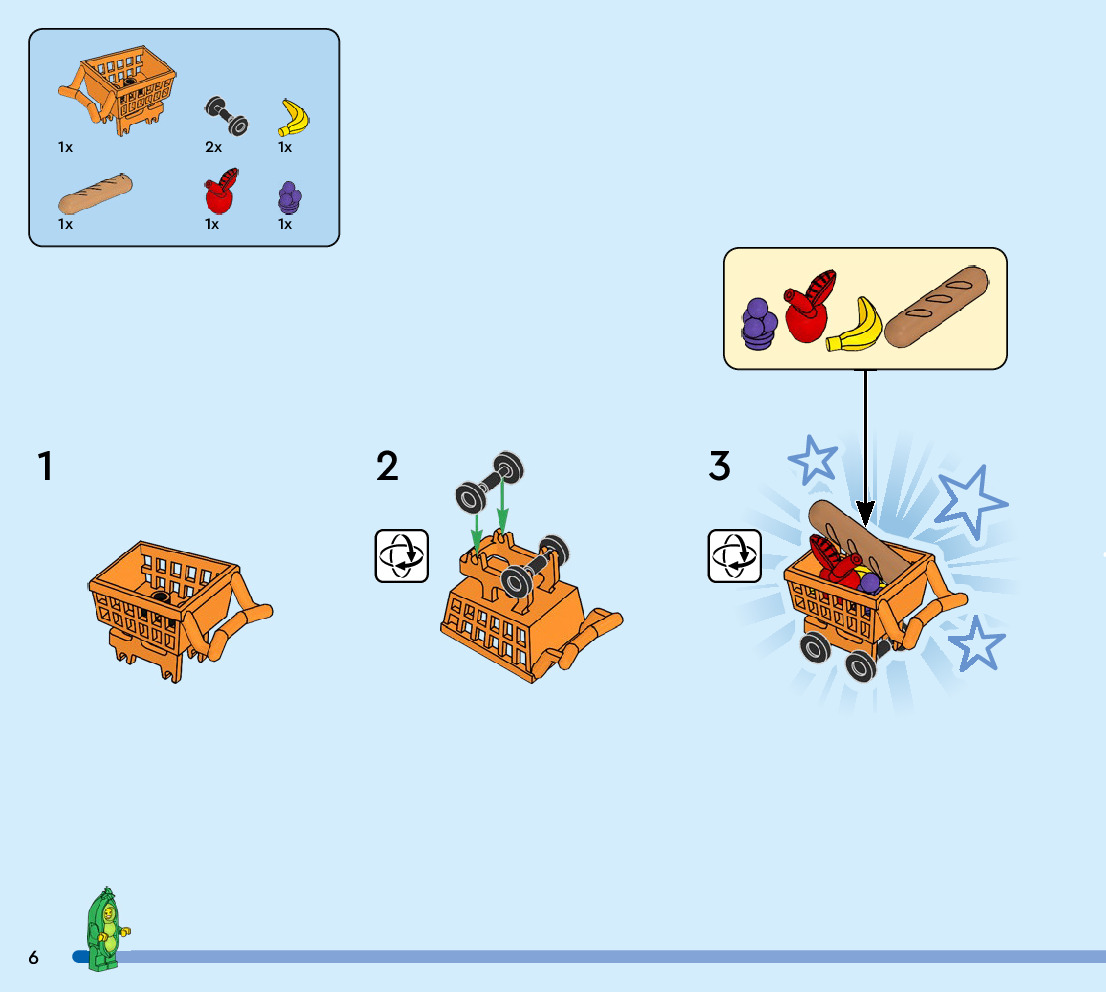 1x

2x

1x

1x

1x

1x

1

2

3

6