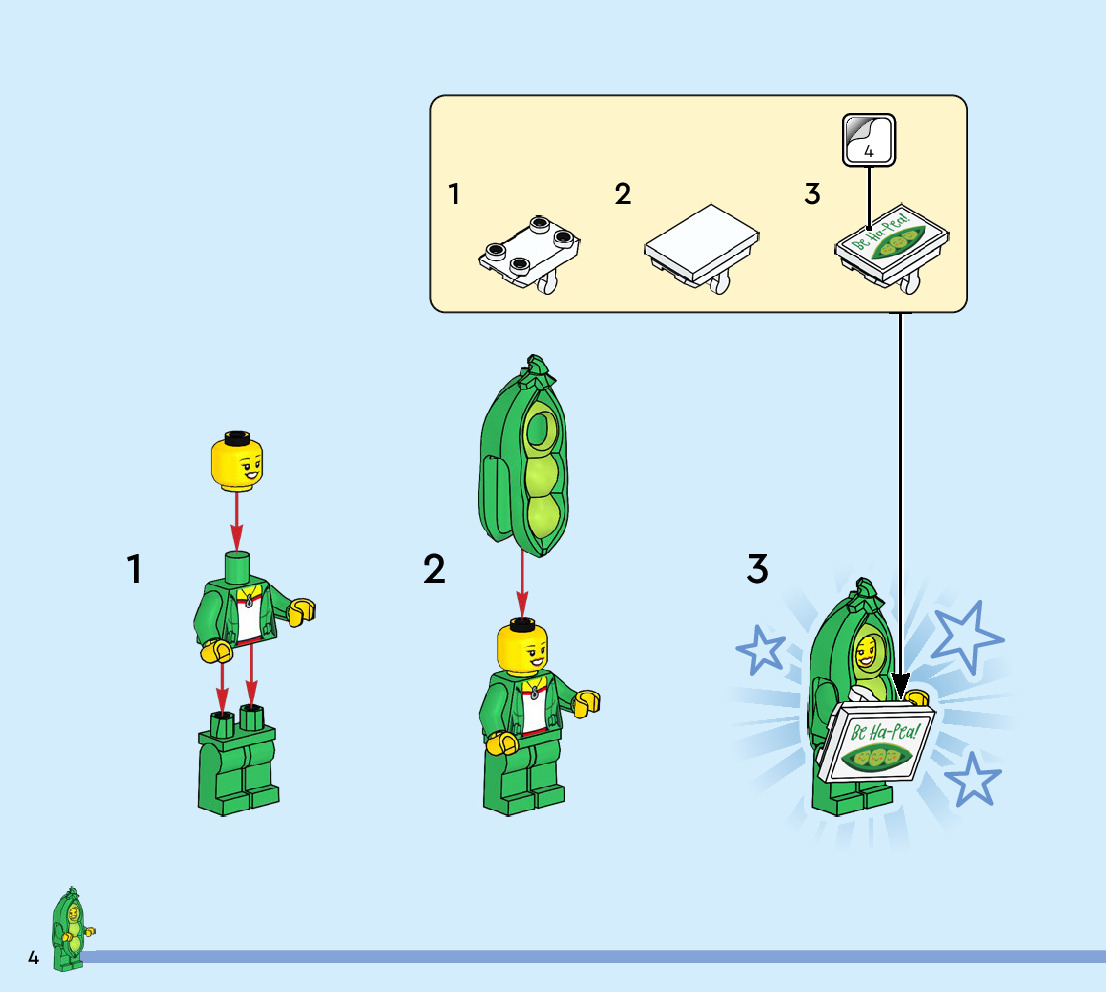 4

1

2

3

Be Ha-Pea!

1

2

3

Be Ha-Pea!

4