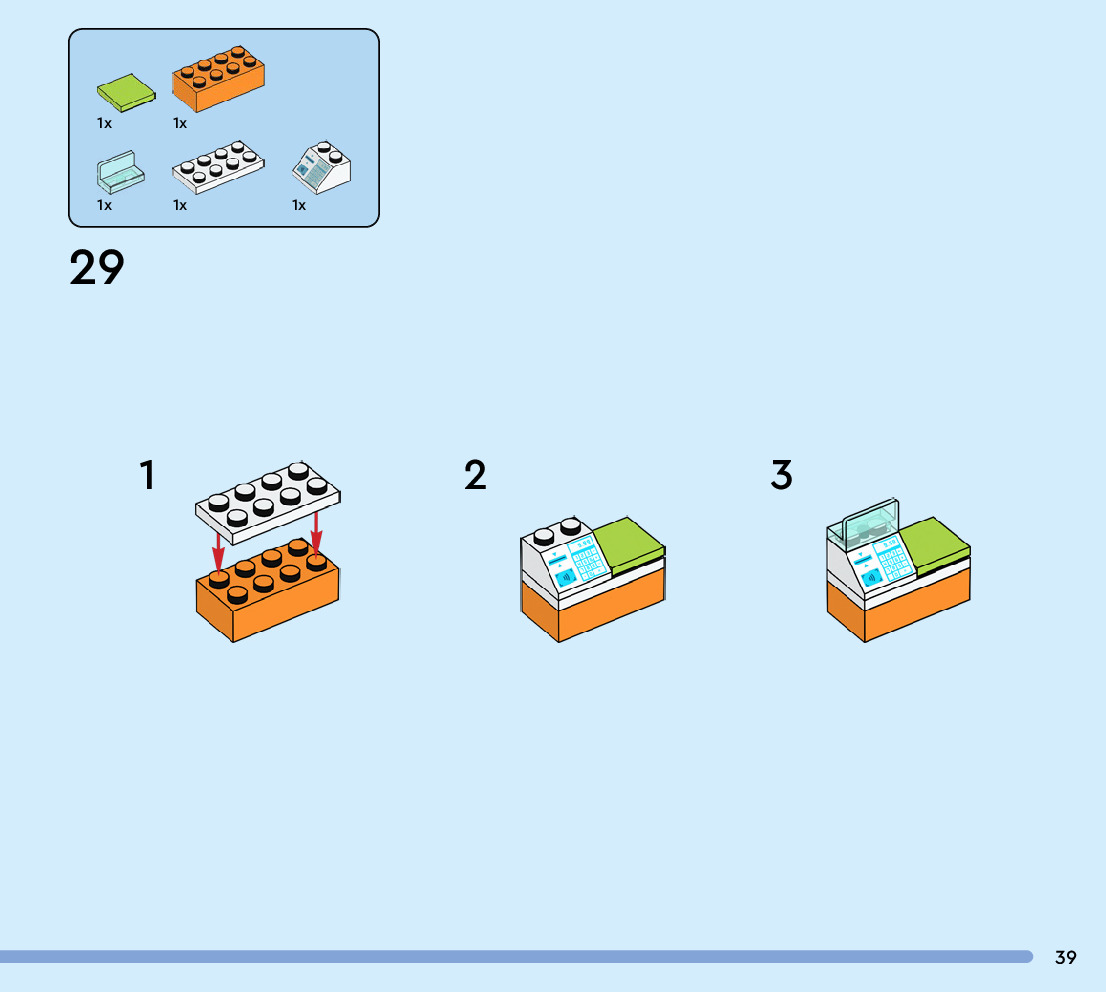 1x
1x
1x
1x
1x

29

1

2

3

39