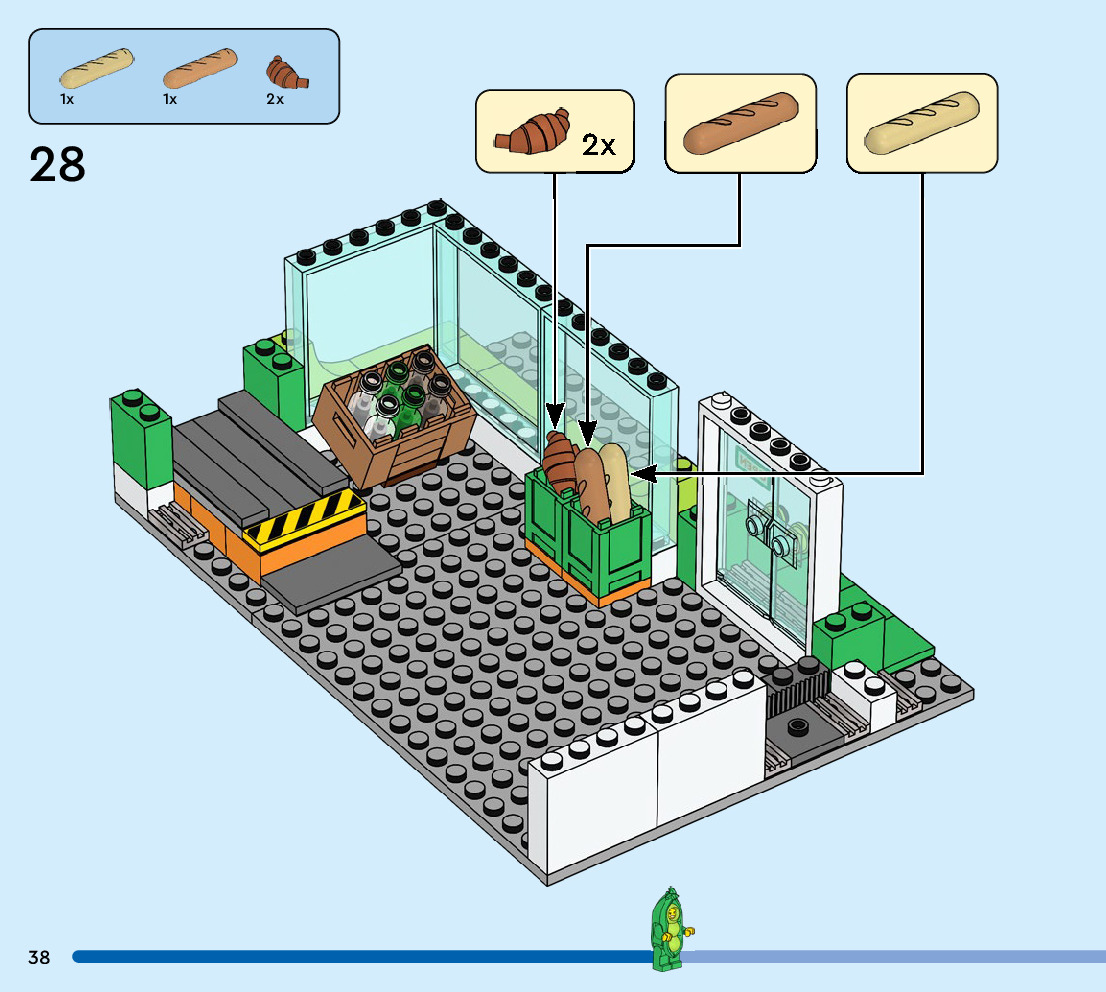 1x 1x 2x

28

2x

38