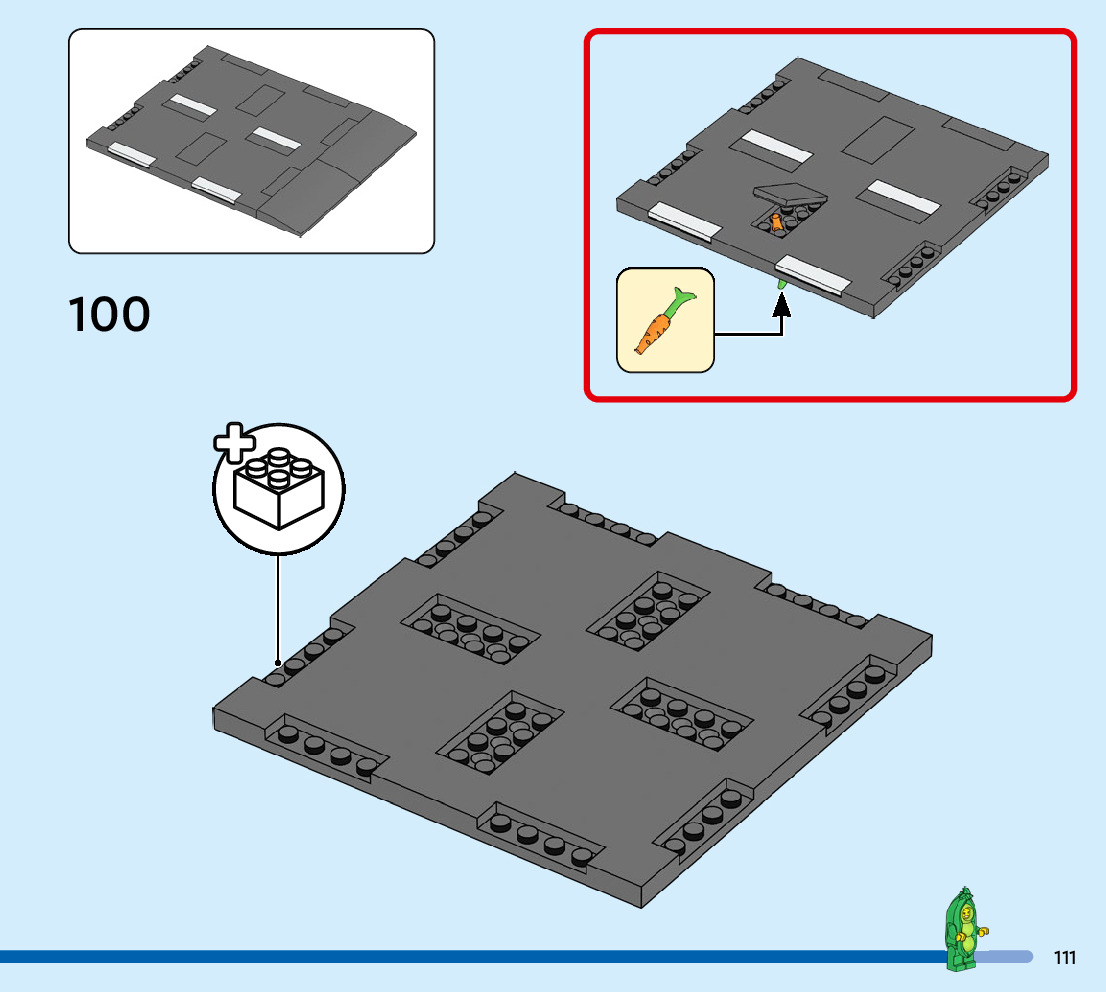 100

111