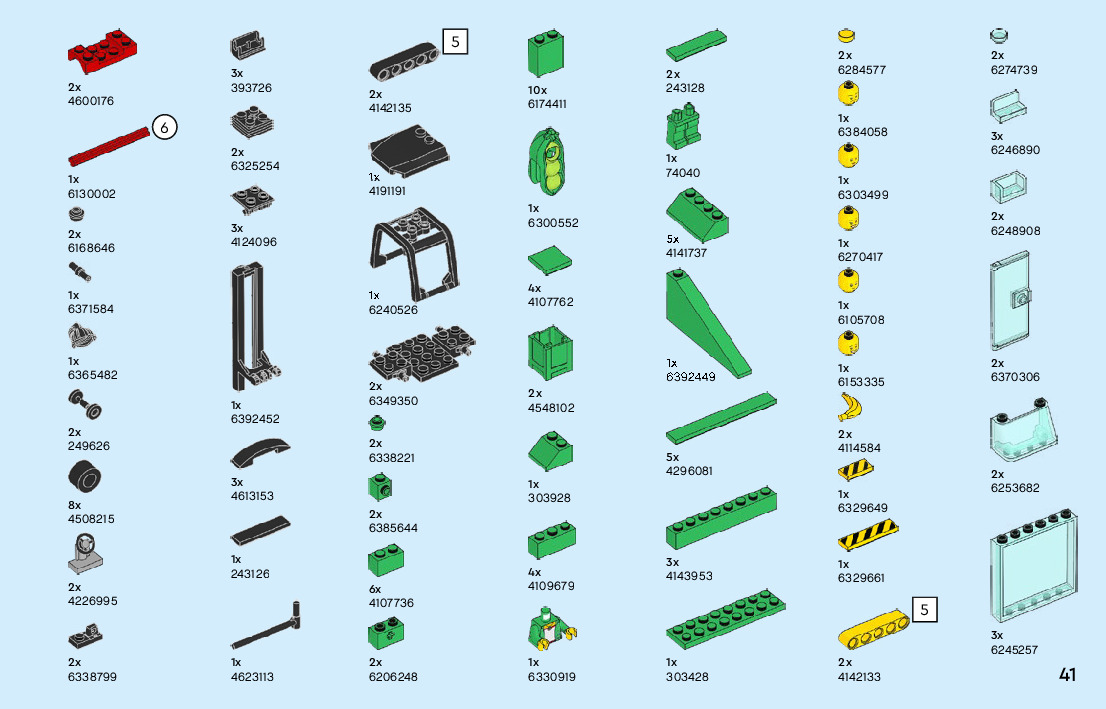 2x
4600176

6

1x
6130002

2x
6168646

1x
6371584

1x
6365482

2x
249626

8x
4508215

2x
4226995

2x
6338799

3x
393726

2x
6325254

3x
4124096

1x
6392452

3x
4613153

1x
243126

1x
4623113

5

2x
4142135

1x
4191191

1x
6240526

2x
6349350

2x
6338221

2x
6385644

6x
4107736

2x
6206248

10x
6174411

1x
6300552

4x
4107762

2x
4548102

1x
303928

4x
4109679

1x
6330919

2x
243128

1x
74040

5x
4141737

1x
6392449

5x
4296081

3x
4143953

1x
303428

2x
6284577

1x
6384058

1x
6303499

1x
6270417

1x
6105708

1x
6153335

2x
4114584

1x
6329649

1x
6329661

5

2x
4142133

2x
6274739

3x
6246890

2x
6248908

2x
6370306

2x
6253682

3x
6245257

41