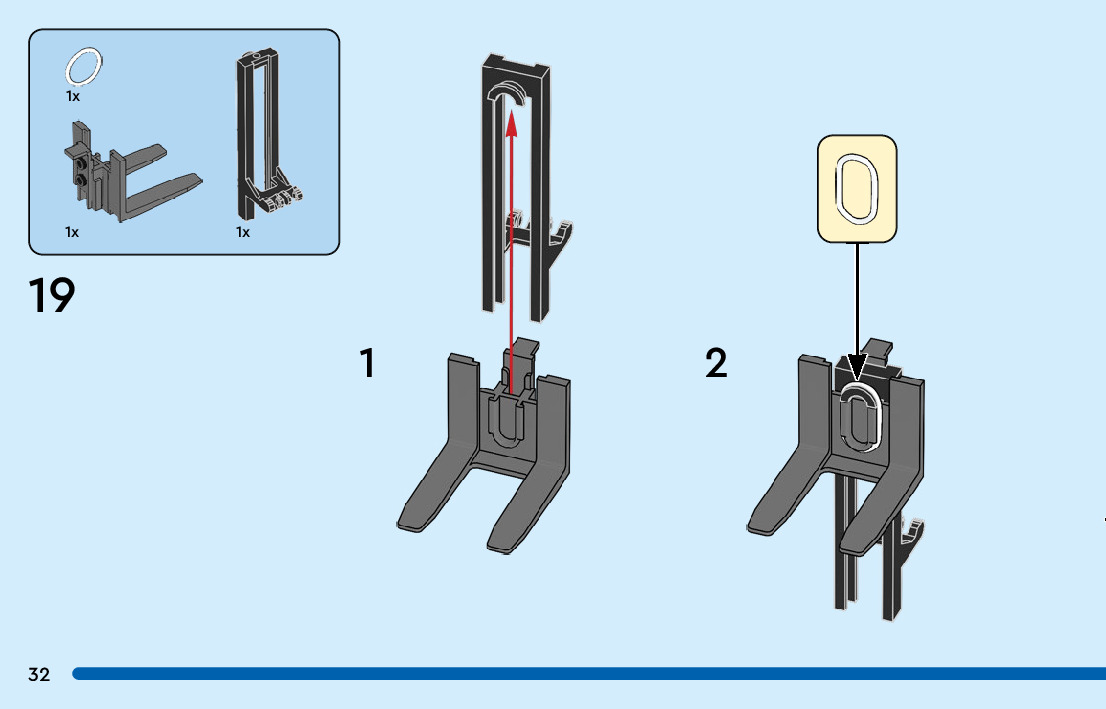 1x
1x
1x
19
1
2
32