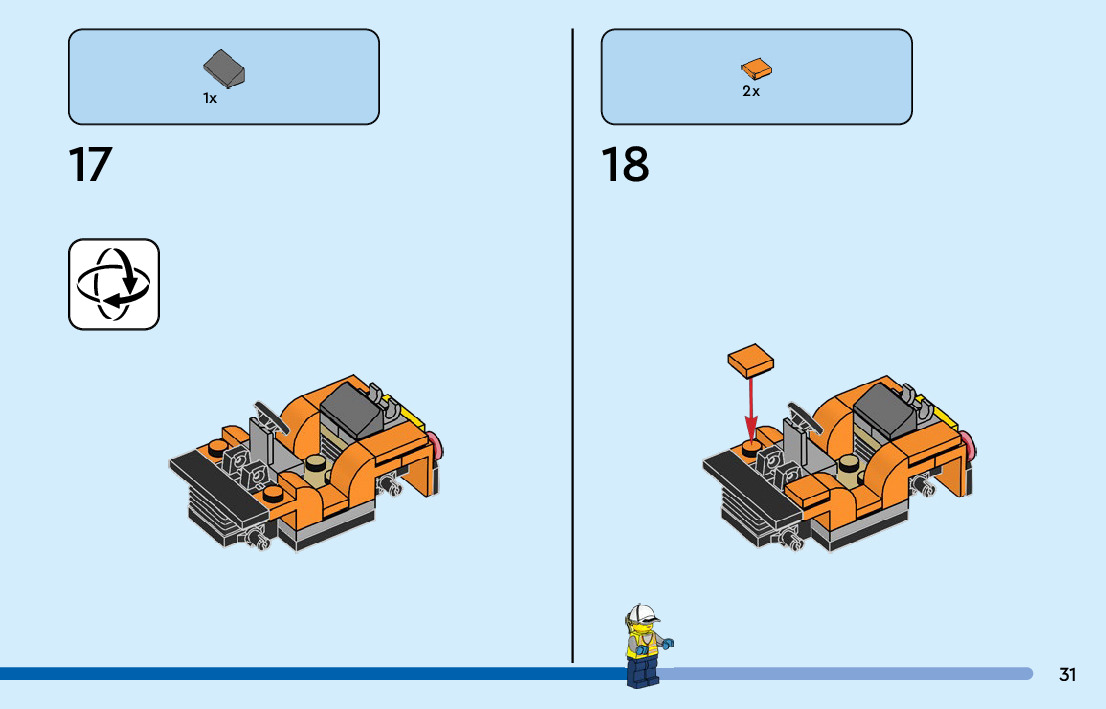 1x

17

2x

18

31