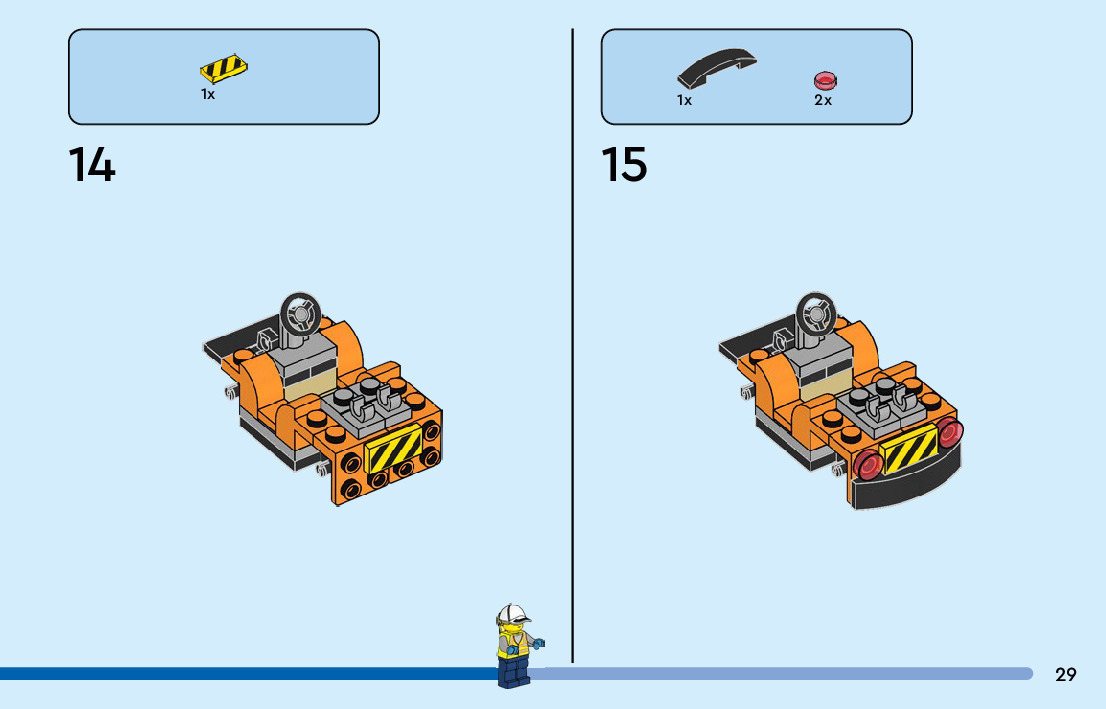 1x

14

1x 2x

15

29