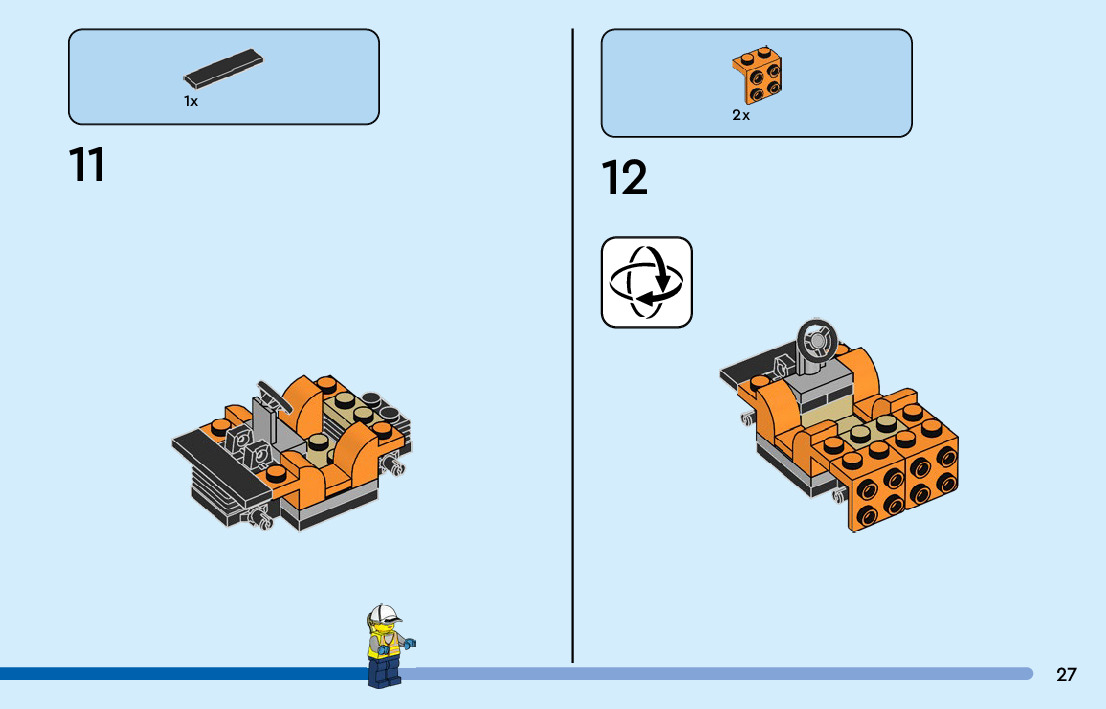 1x

11

2x

12

27