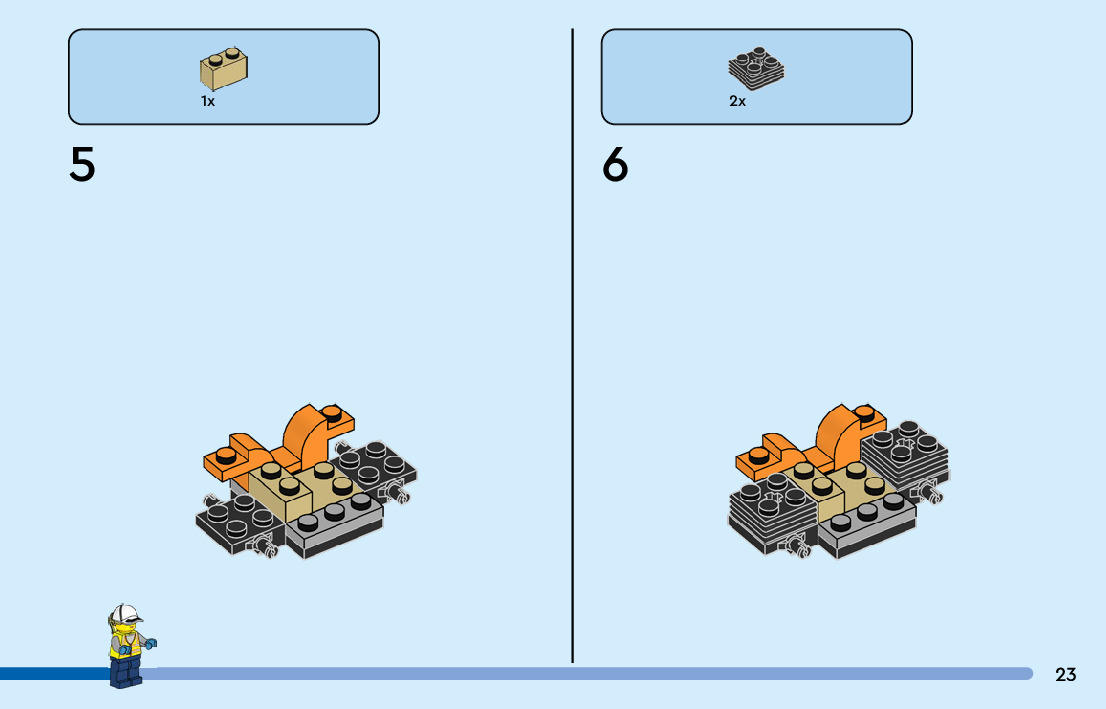 1x

5

2x

6

23