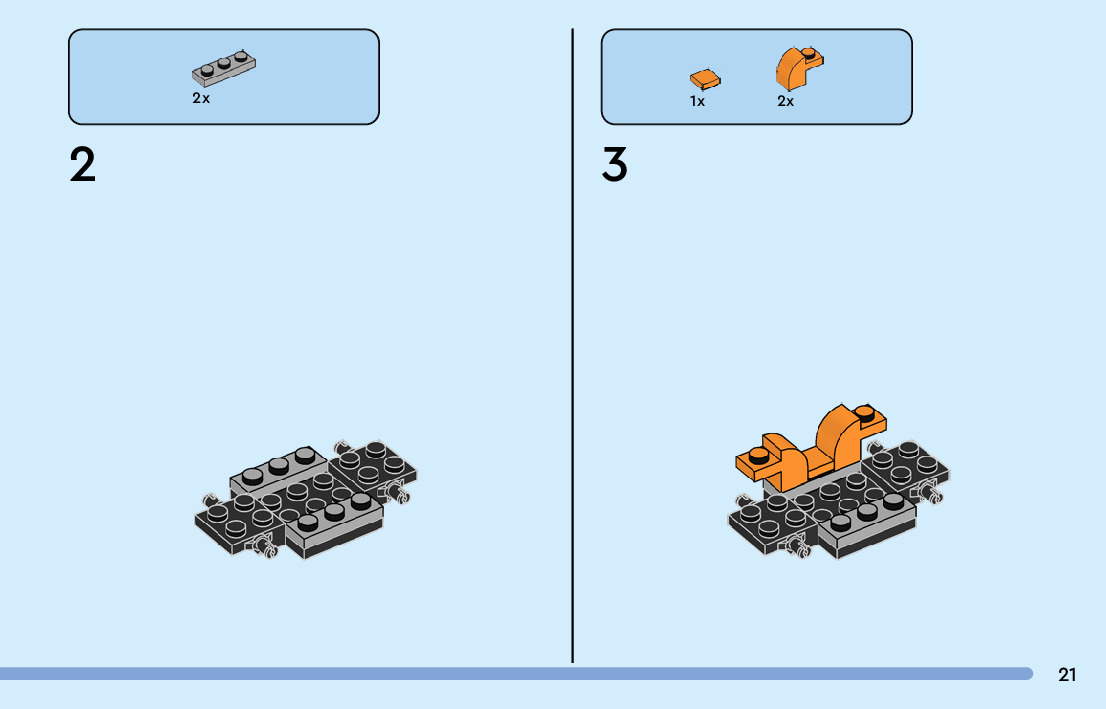 2x

2

1x 2x

3

21