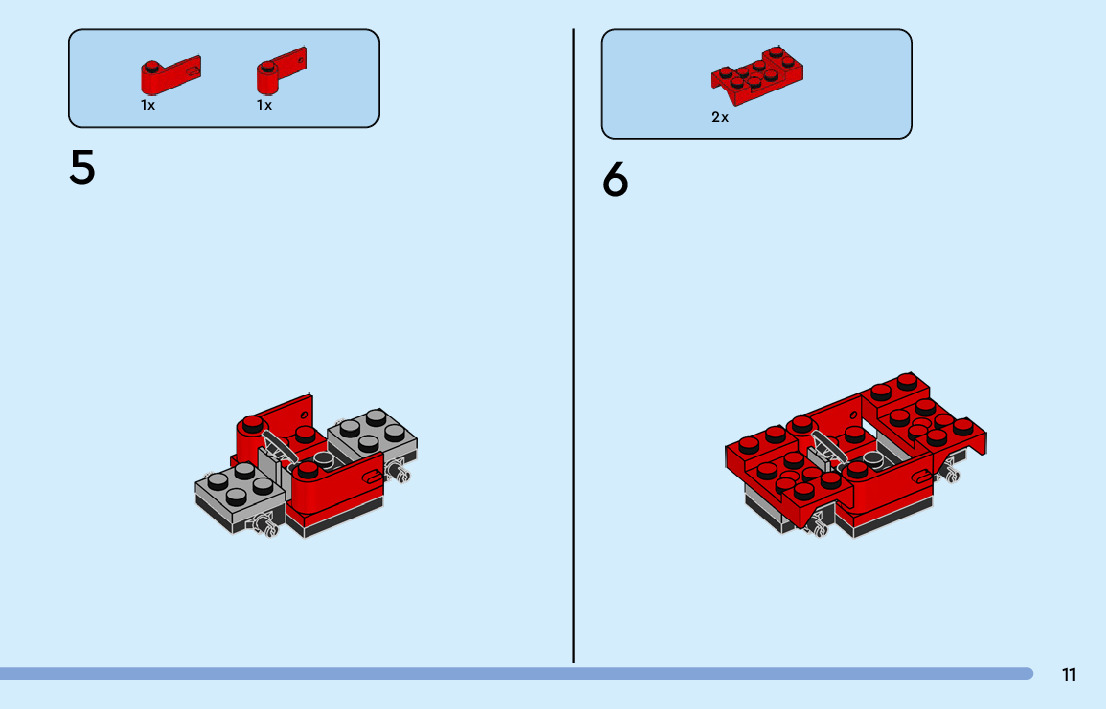 1x 1x

5

2x

6

11