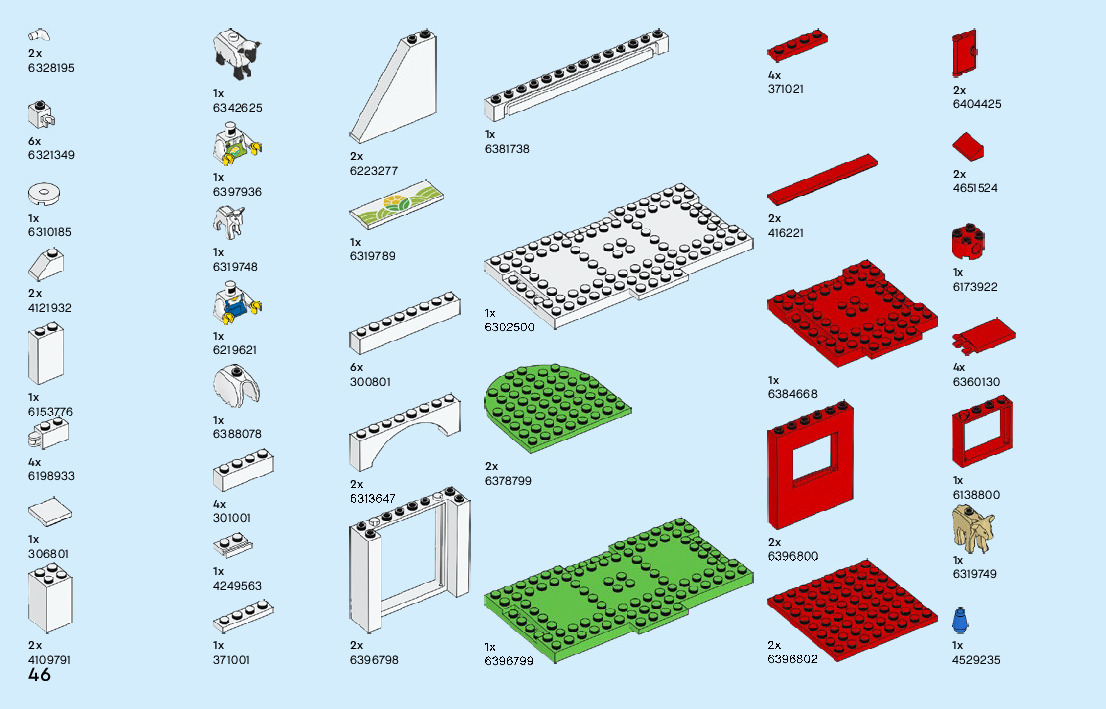 2x
6328195

6x
6321349

1x
6310185

2x
4121932

1x
6153776

4x
6198933

1x
306801

2x
4109791

46

1x
6342625

1x
6397936

1x
6319748

1x
6219621

1x
6388078

4x
301001

1x
4249563

1x
371001

2x
6223277

1x
6319789

6x
300801

2x
6313647

2x
6396798

1x
6381738

1x
6302500

2x
6378799

1x
6396799

4x
371021

2x
416221

1x
6384668

2x
6396800

2x
6396802

2x
6404425

2x
4651524

1x
6173922

4x
6360130

1x
6138800

1x
6319749

1x
4529235