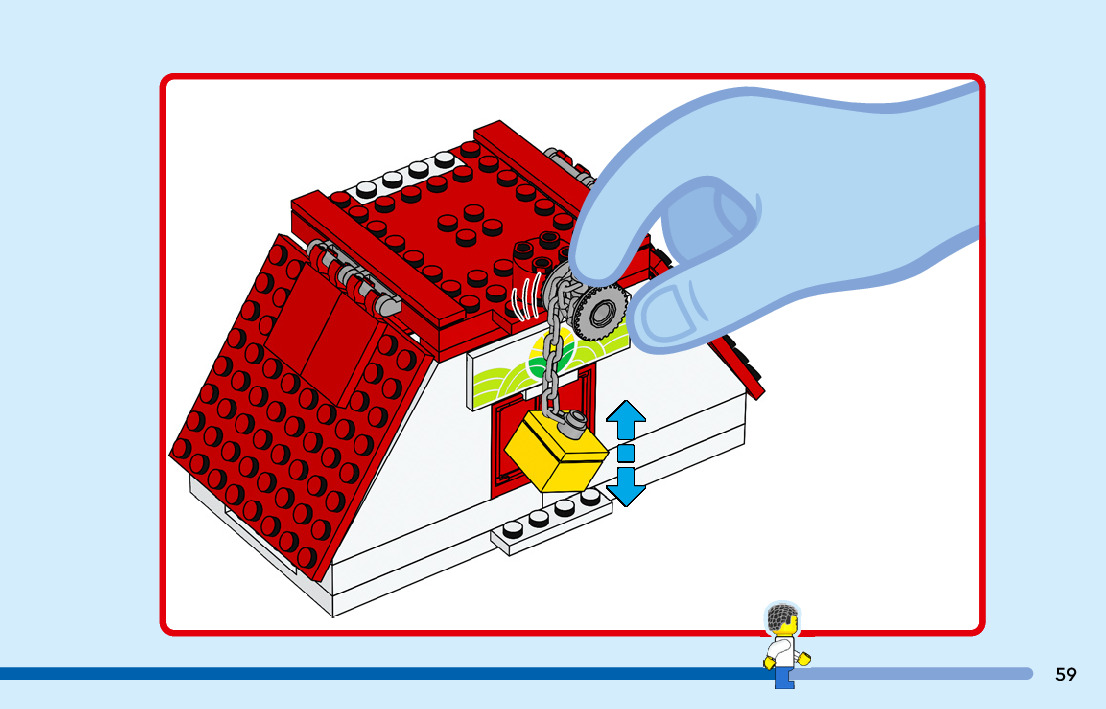 59