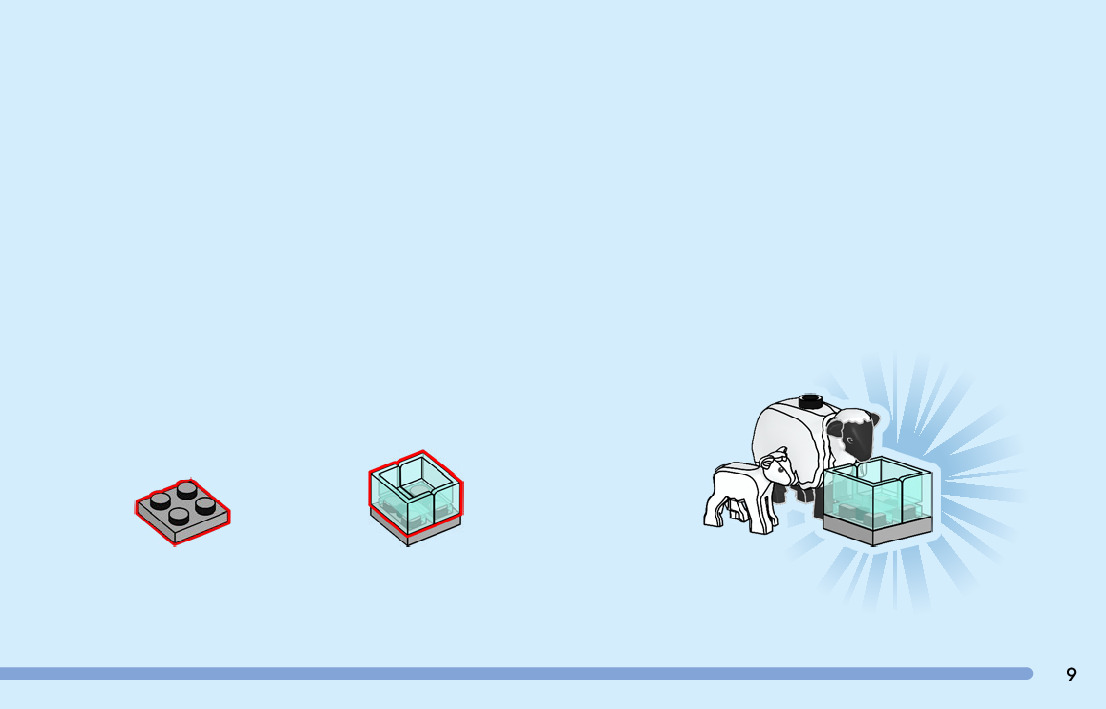 9