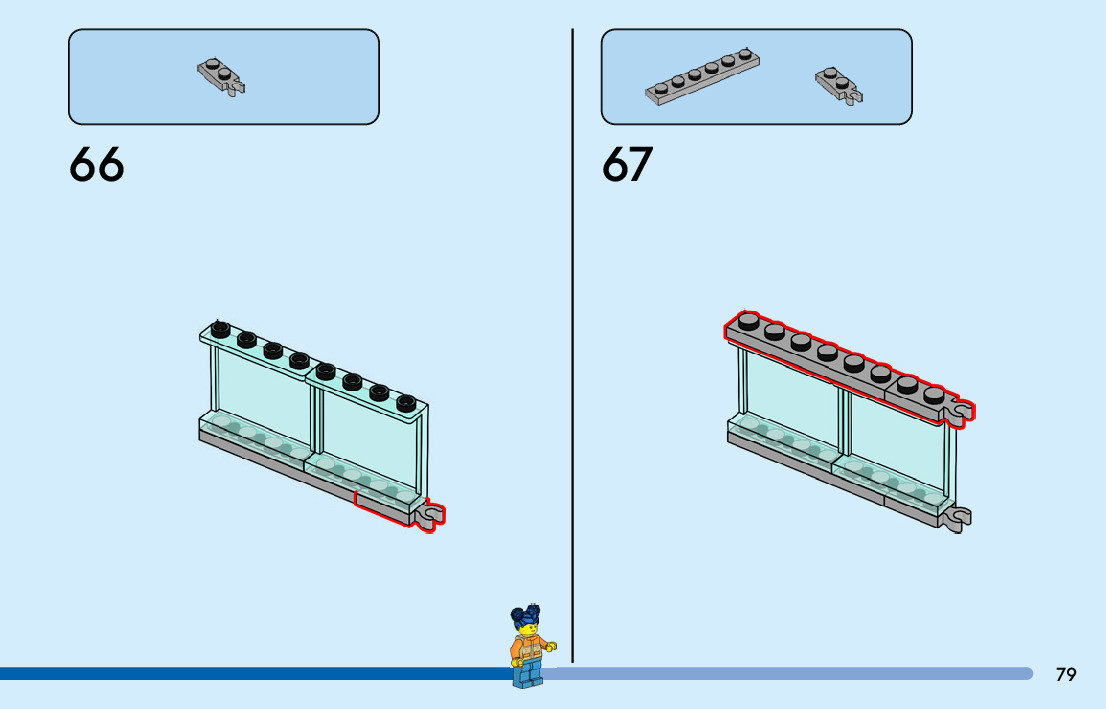 66

67

79