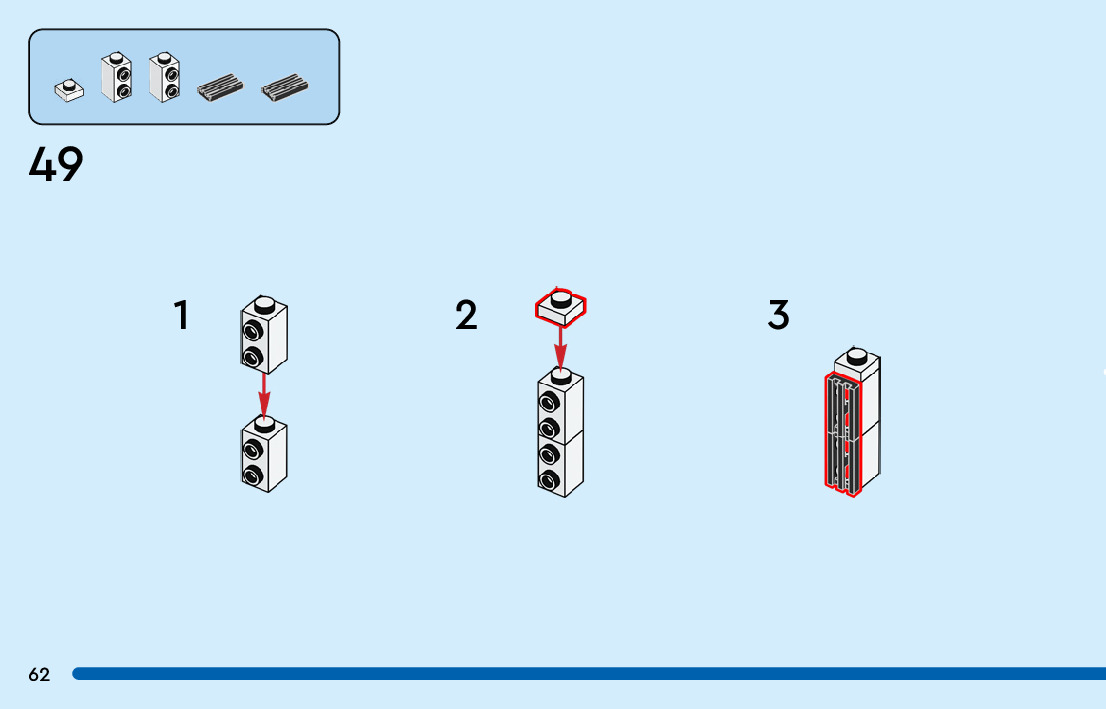 49

1

2

3

62