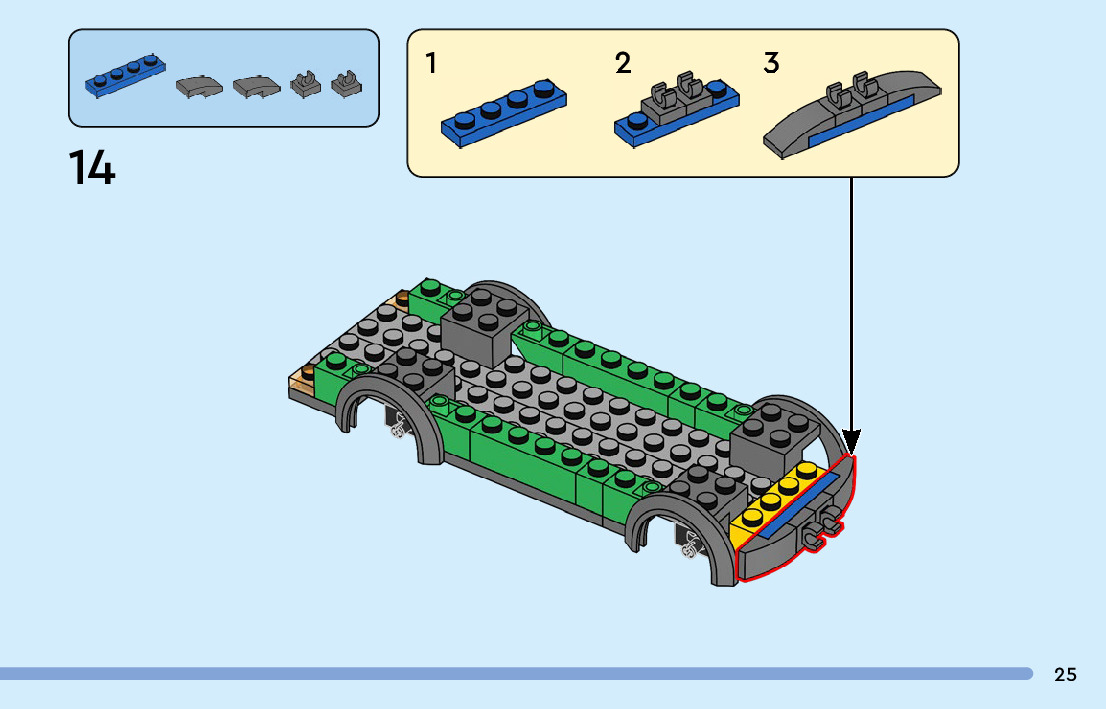 14

1
2
3

25