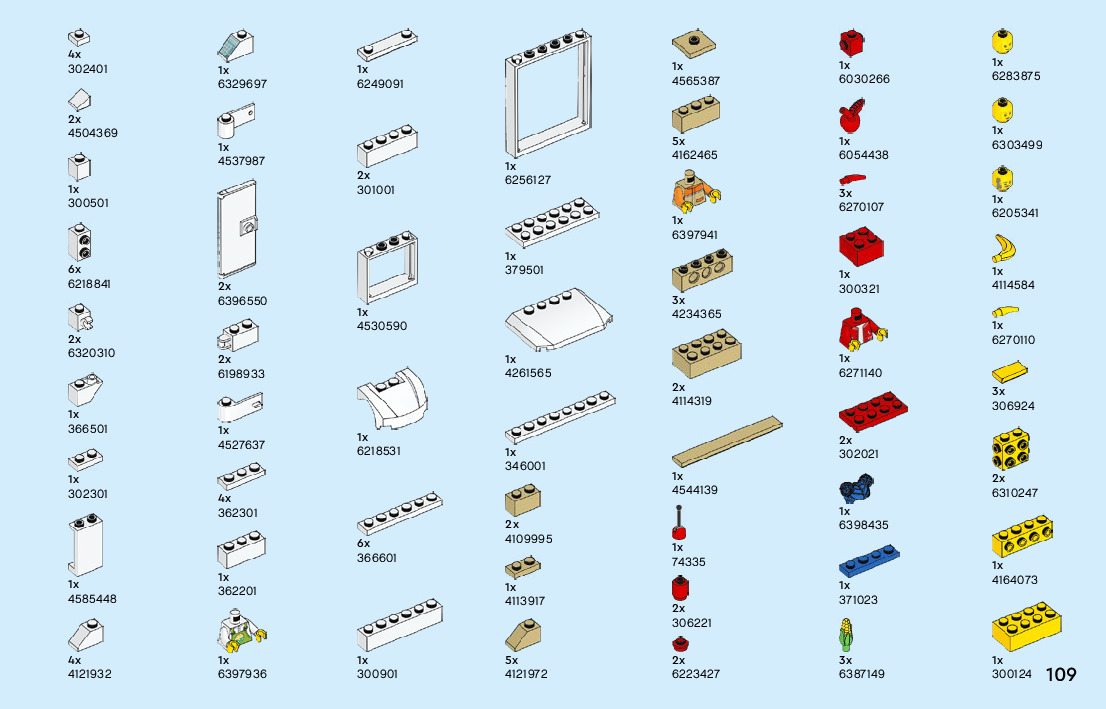 4x
302401

2x
4504369

1x
300501

6x
6218841

2x
6320310

1x
366501

1x
302301

1x
4585448

4x
4121932

1x
6329697

1x
4537987

2x
6396550

2x
6198933

1x
4527637

4x
362301

1x
362201

1x
6397936

1x
6249091

2x
301001

1x
4530590

1x
6218531

6x
366601

1x
300901

1x
6256127

1x
379501

1x
4261565

1x
346001

2x
4109995

1x
4113917

5x
4121972

1x
4565387

5x
4162465

1x
6397941

3x
4234365

2x
4114319

1x
4544139

1x
74335

2x
306221

2x
6223427

1x
6030266

1x
6054438

3x
6270107

1x
300321

1x
6271140

2x
302021

1x
6398435

1x
371023

3x
6387149

1x
6283875

1x
6303499

1x
6205341

1x
4114584

1x
6270110

3x
306924

2x
6310247

1x
4164073

1x
300124

109