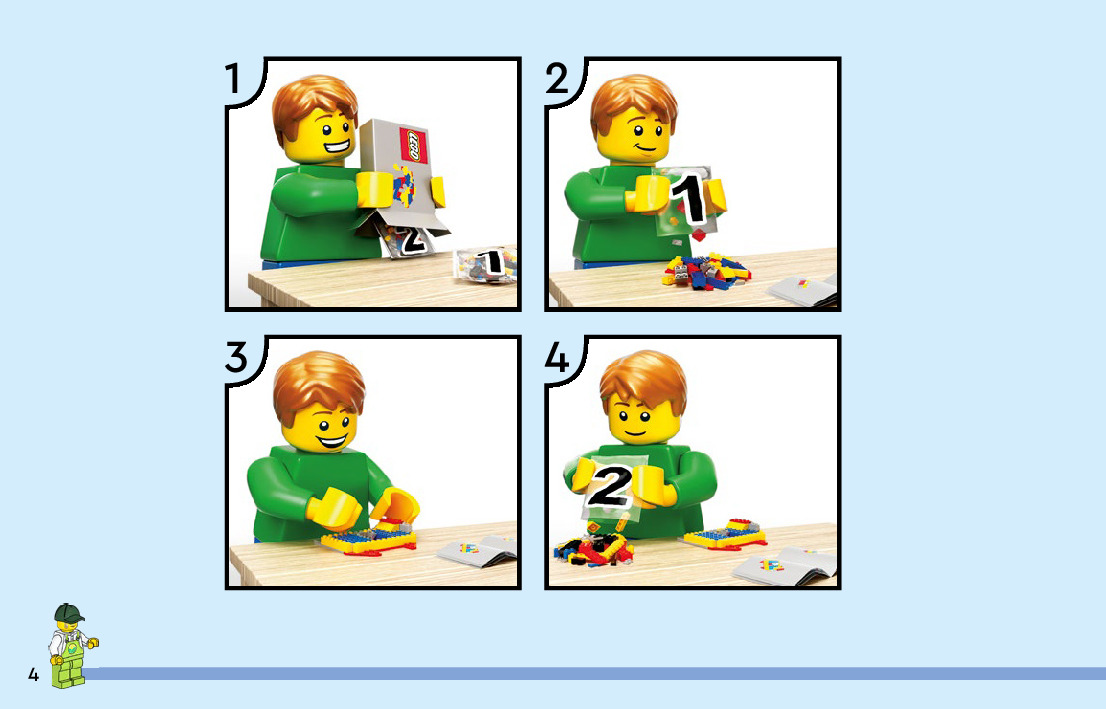 1

LEGO

2

1

2

1

3

4

2

4