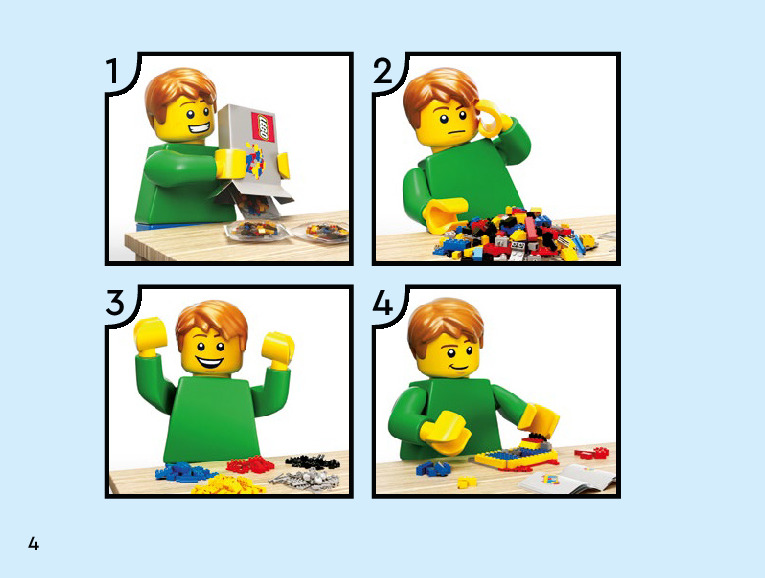 1

LEGO

2

3

4

4