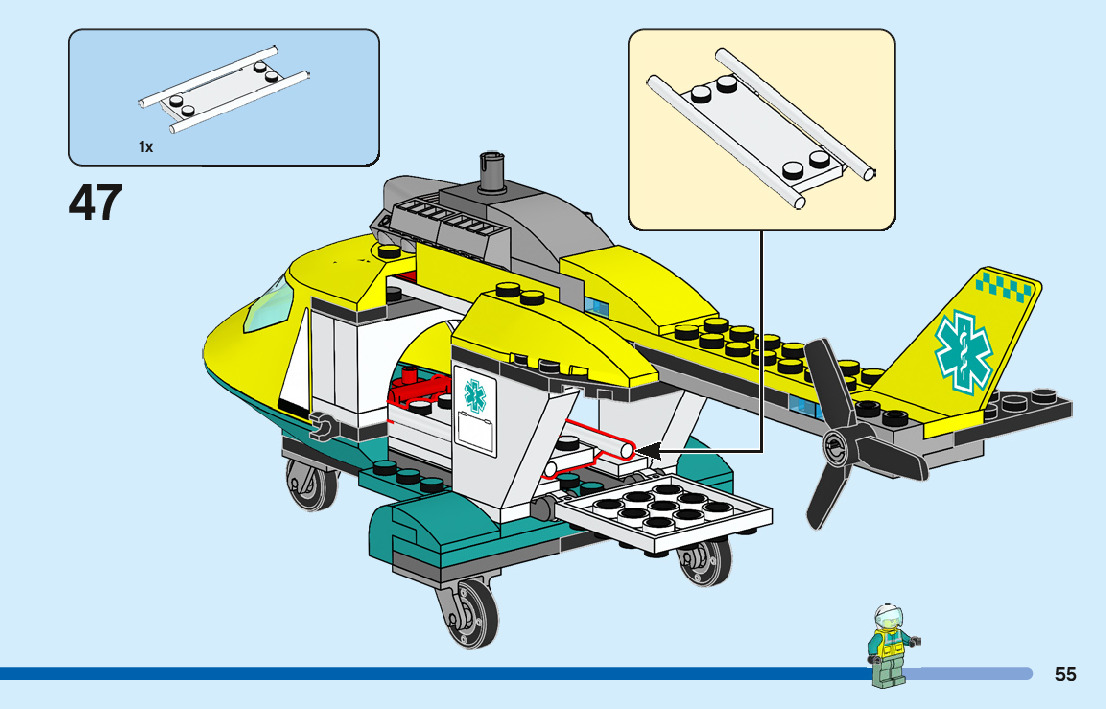 1x

47

55