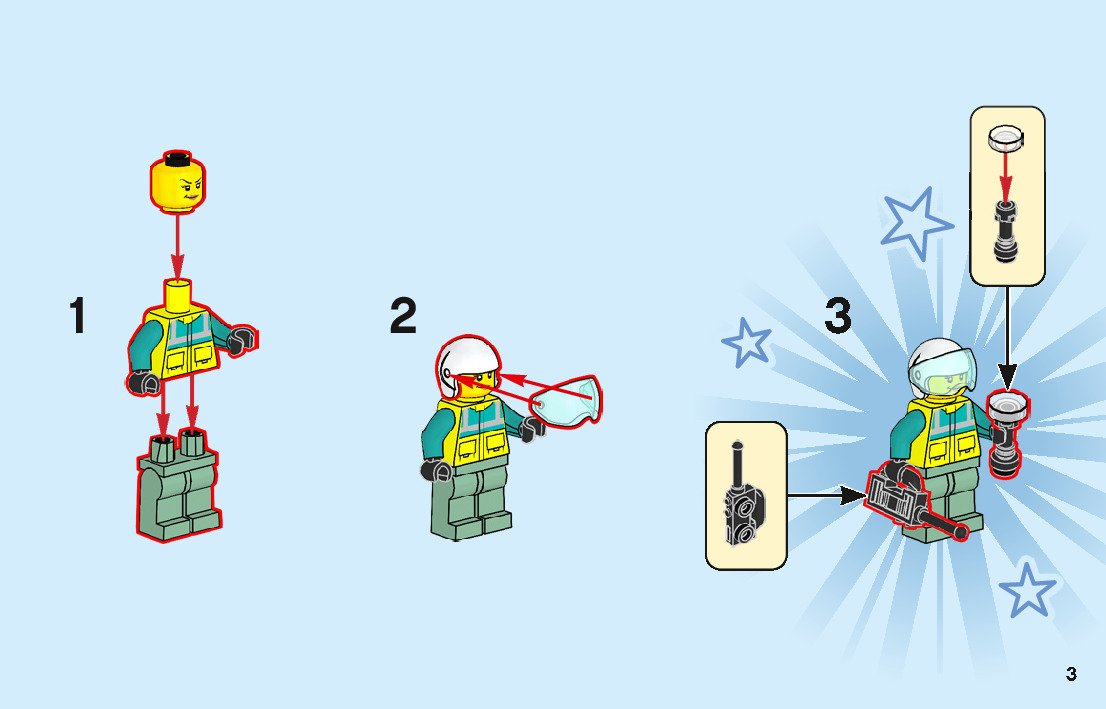 1

2

3

3