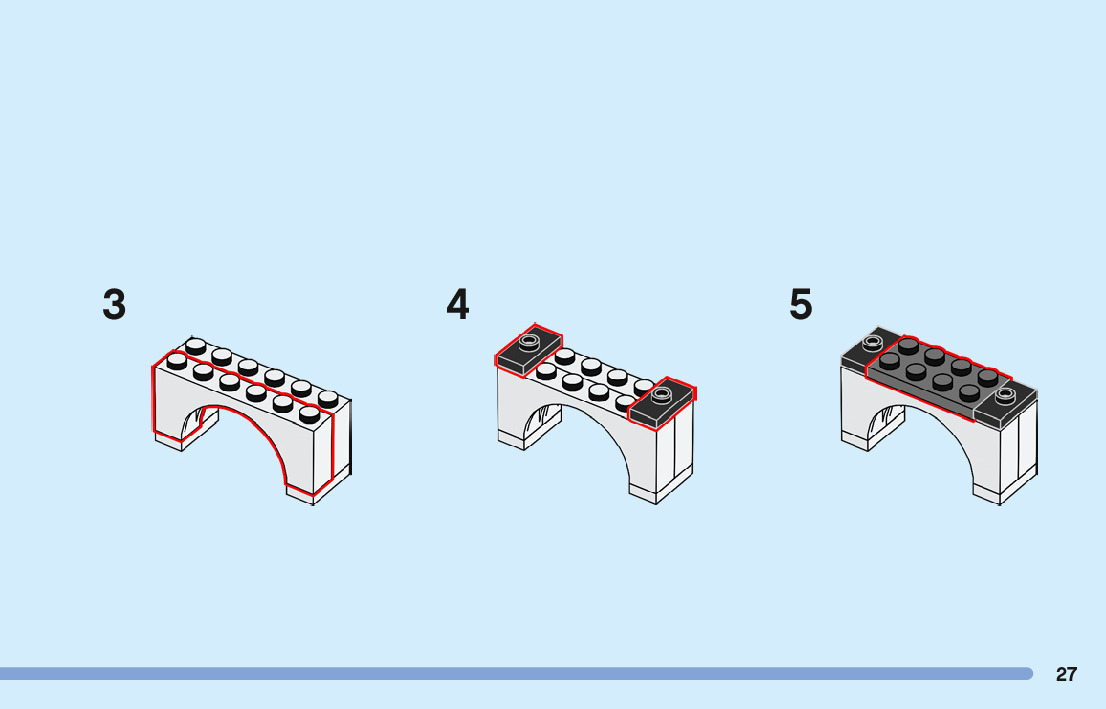 3

4

5

27