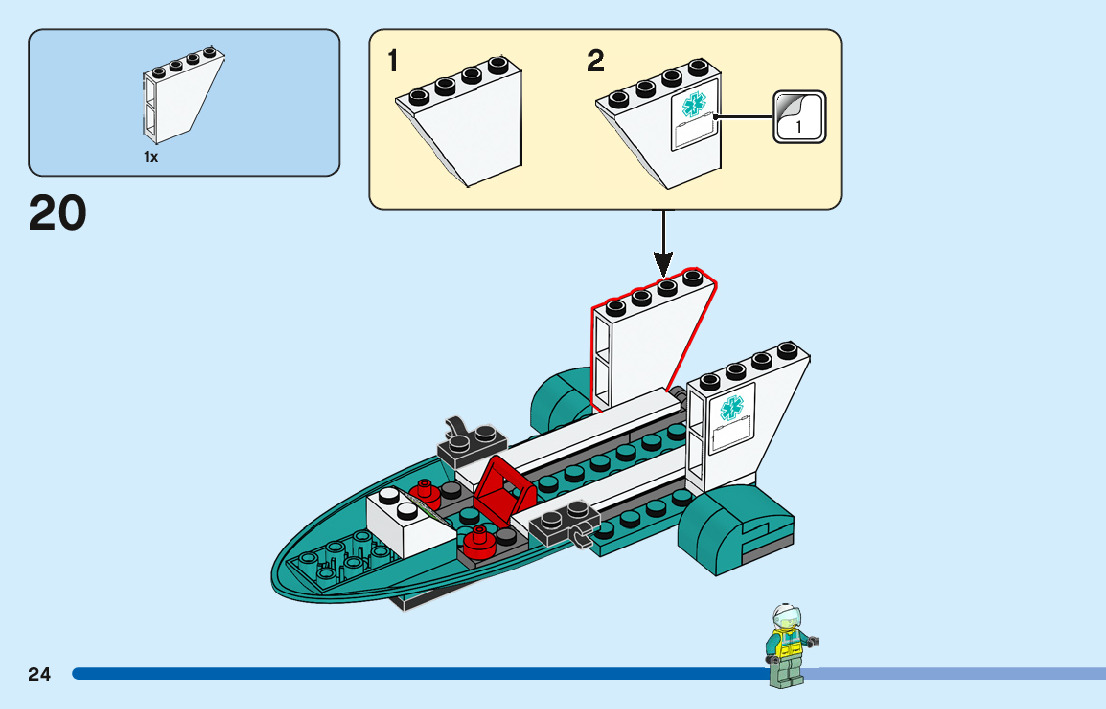 1x

20

1

2

1

24