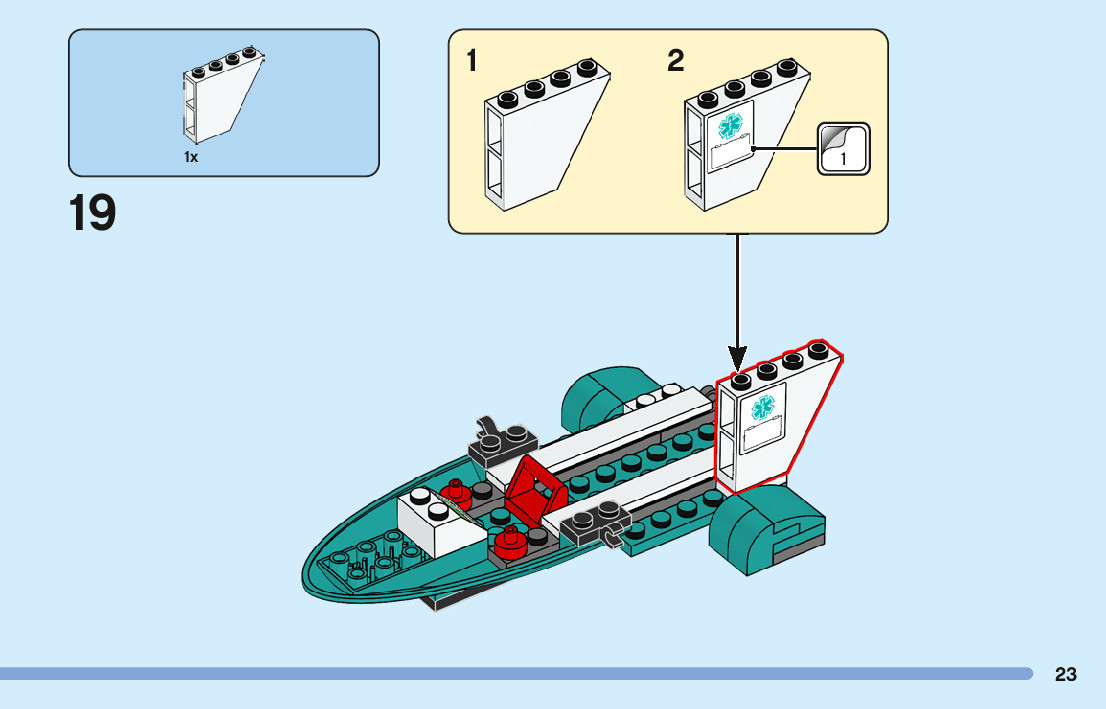 1x

19

1

2

1

23